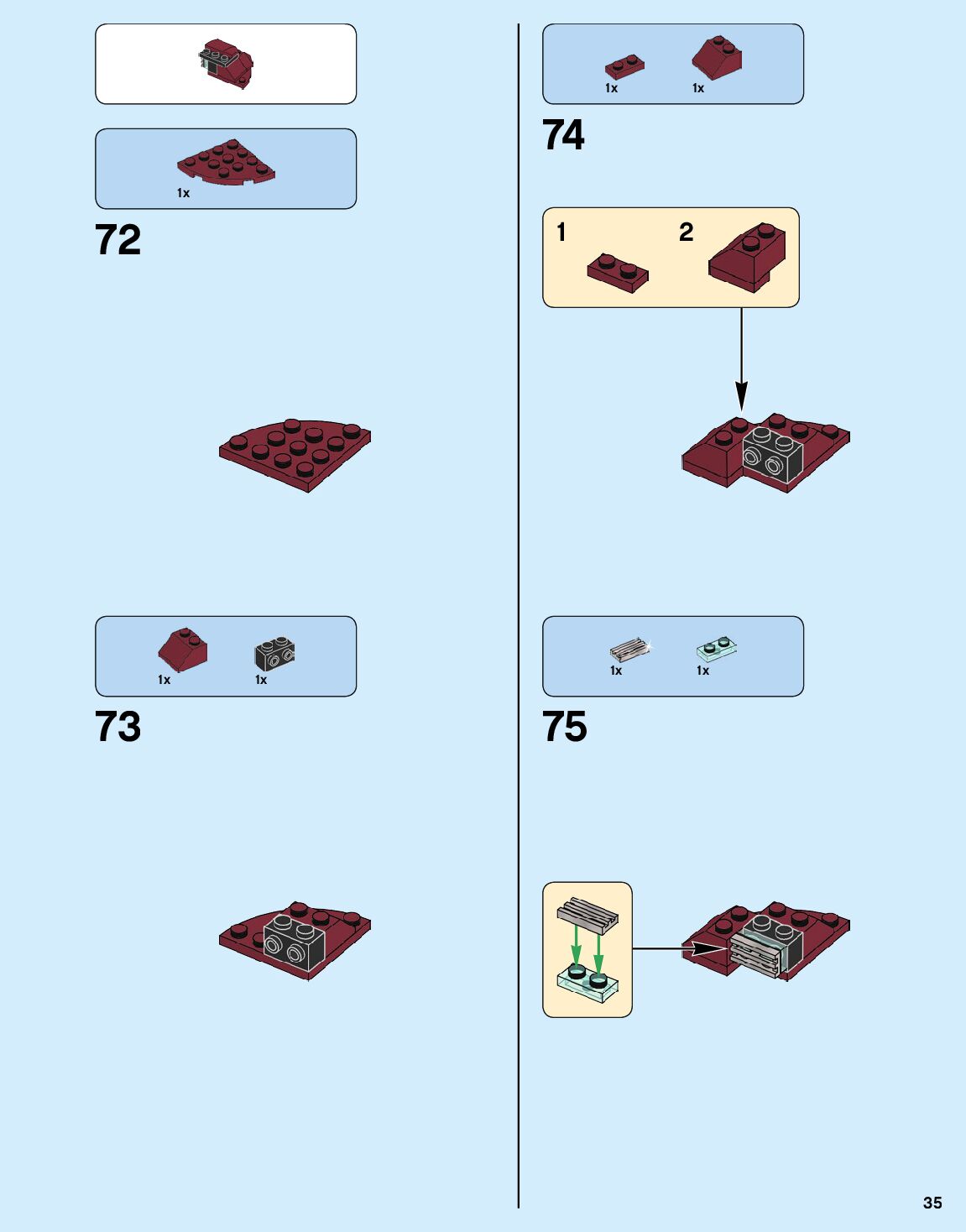 1x

72

1x

1x

73

1x

1x

74

1

2

1x

1x

75

35