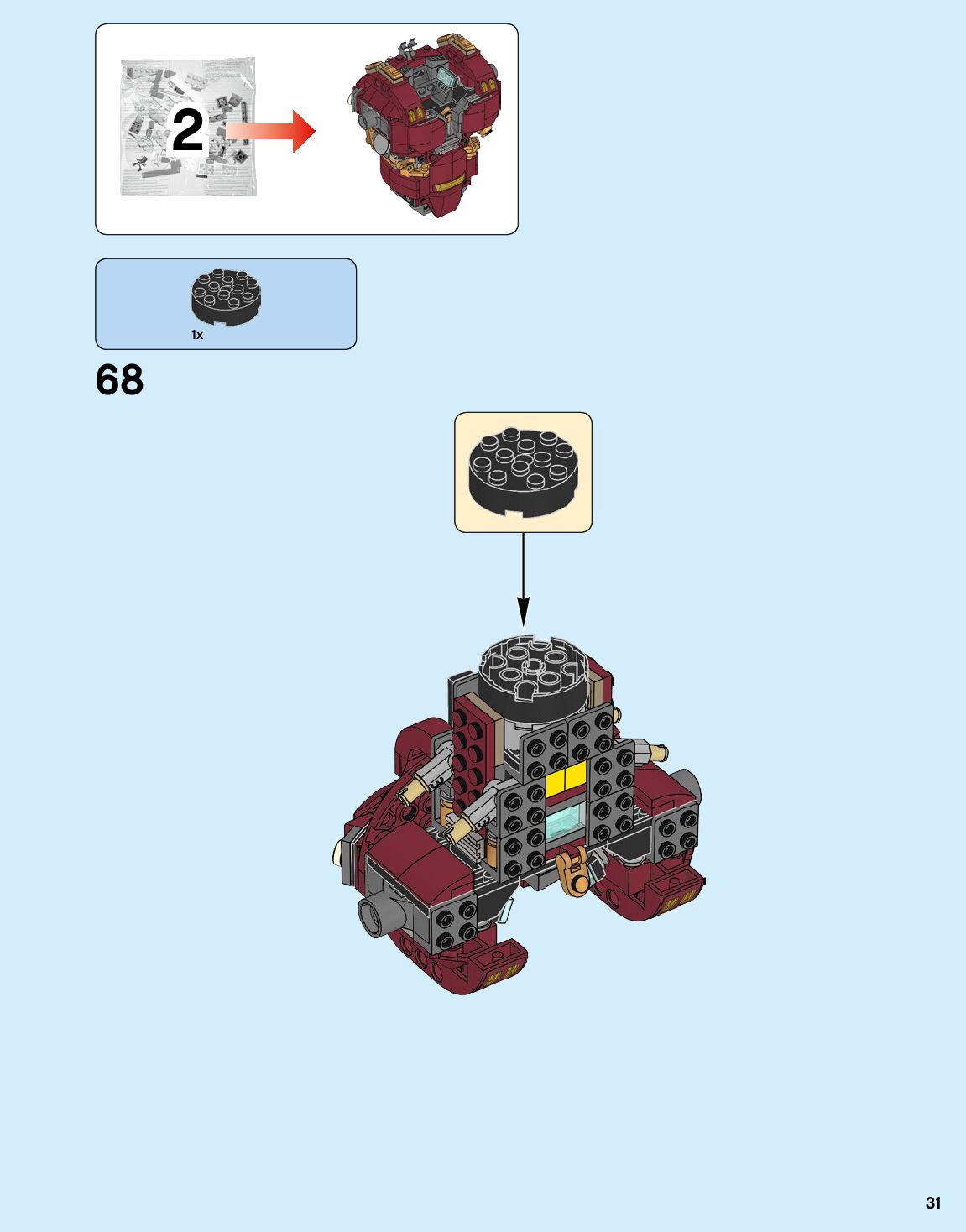 2

1x

68

31