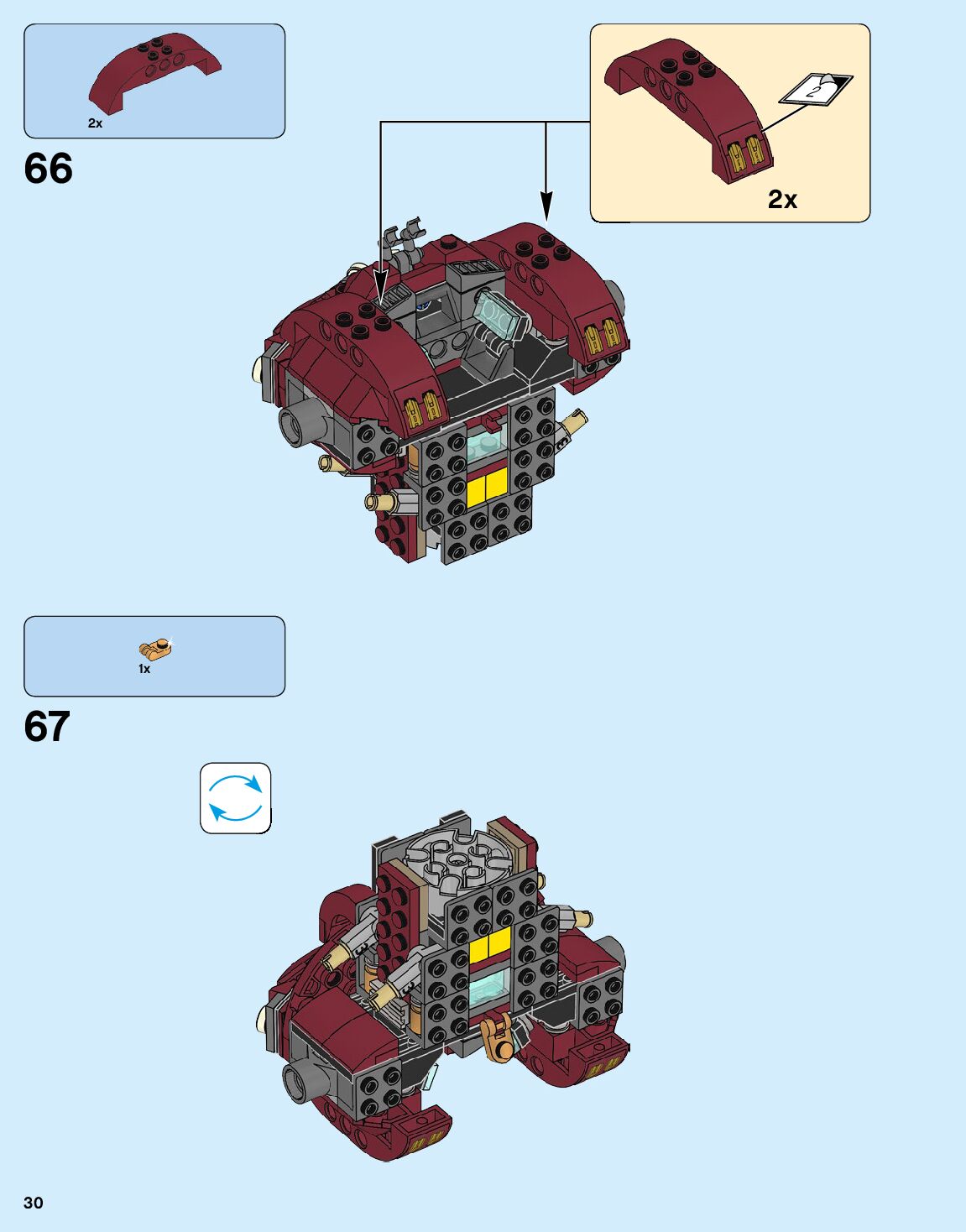 2x

66

2

2x

1x

67

30