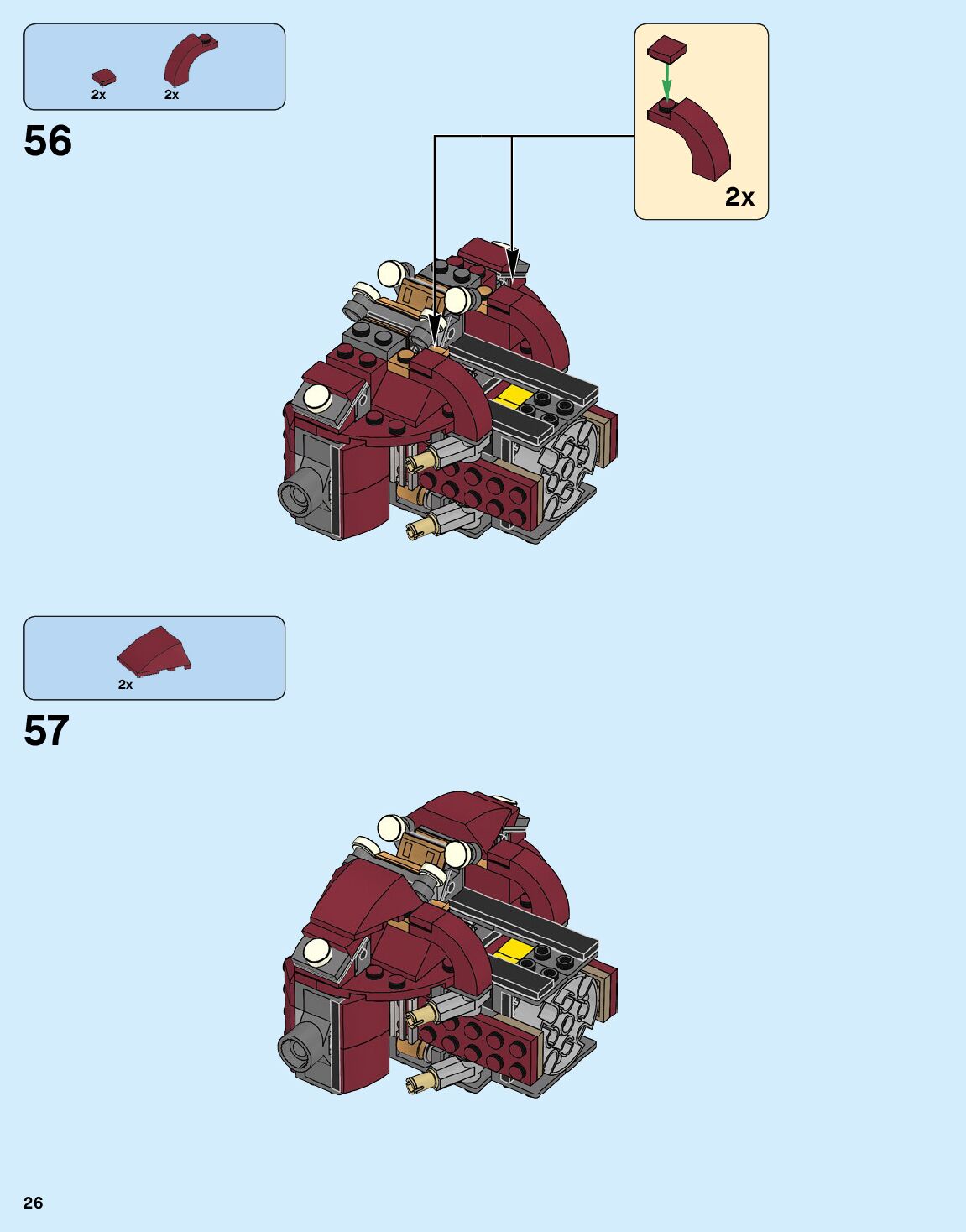 2x 2x

56

2x

2x

57

26