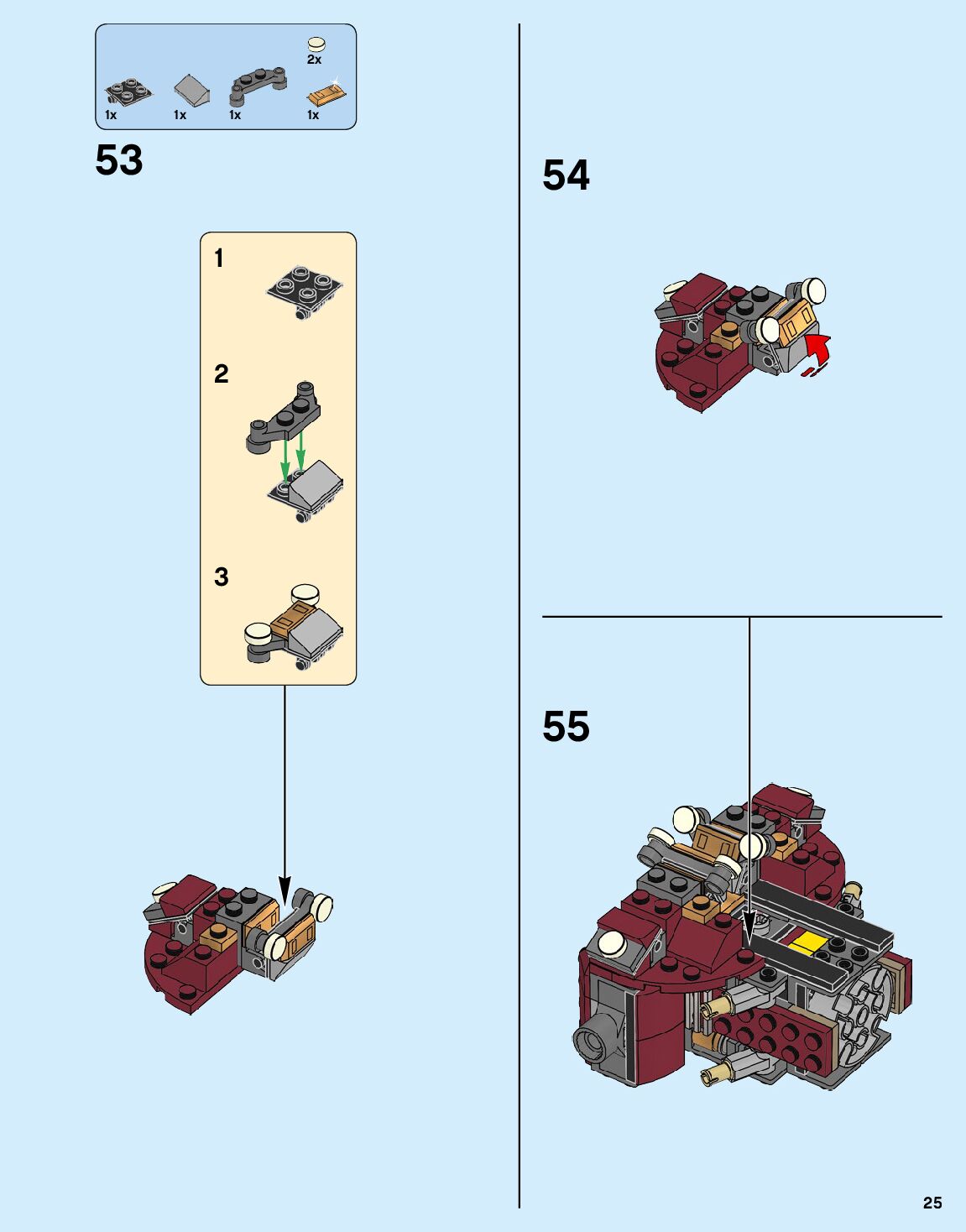 2x

1x 1x 1x 1x

53

1

2

3

54

55

25