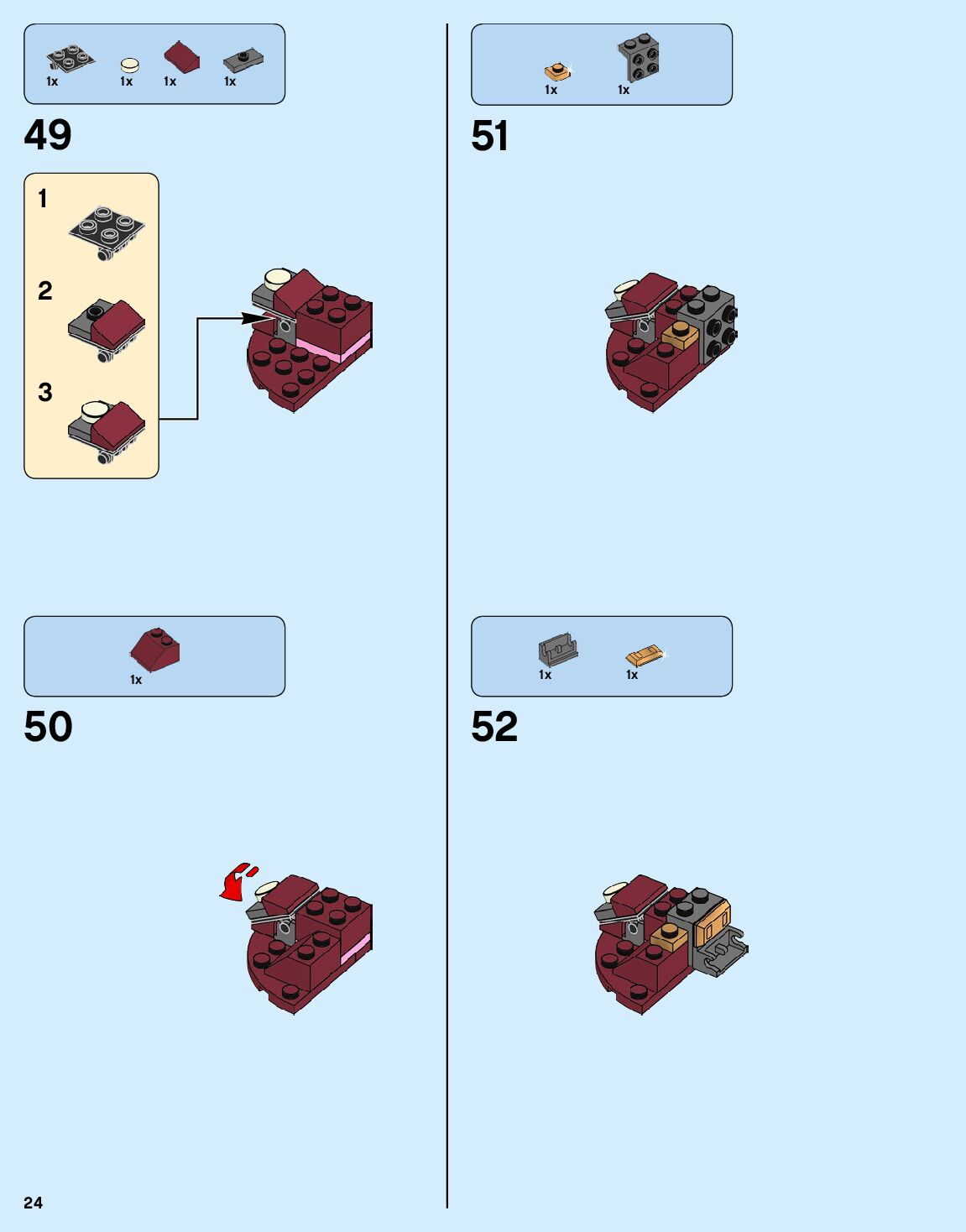 1x 1x 1x 1x

49

1

2

3

1x

50

1x 1x

51

1x 1x

52

24