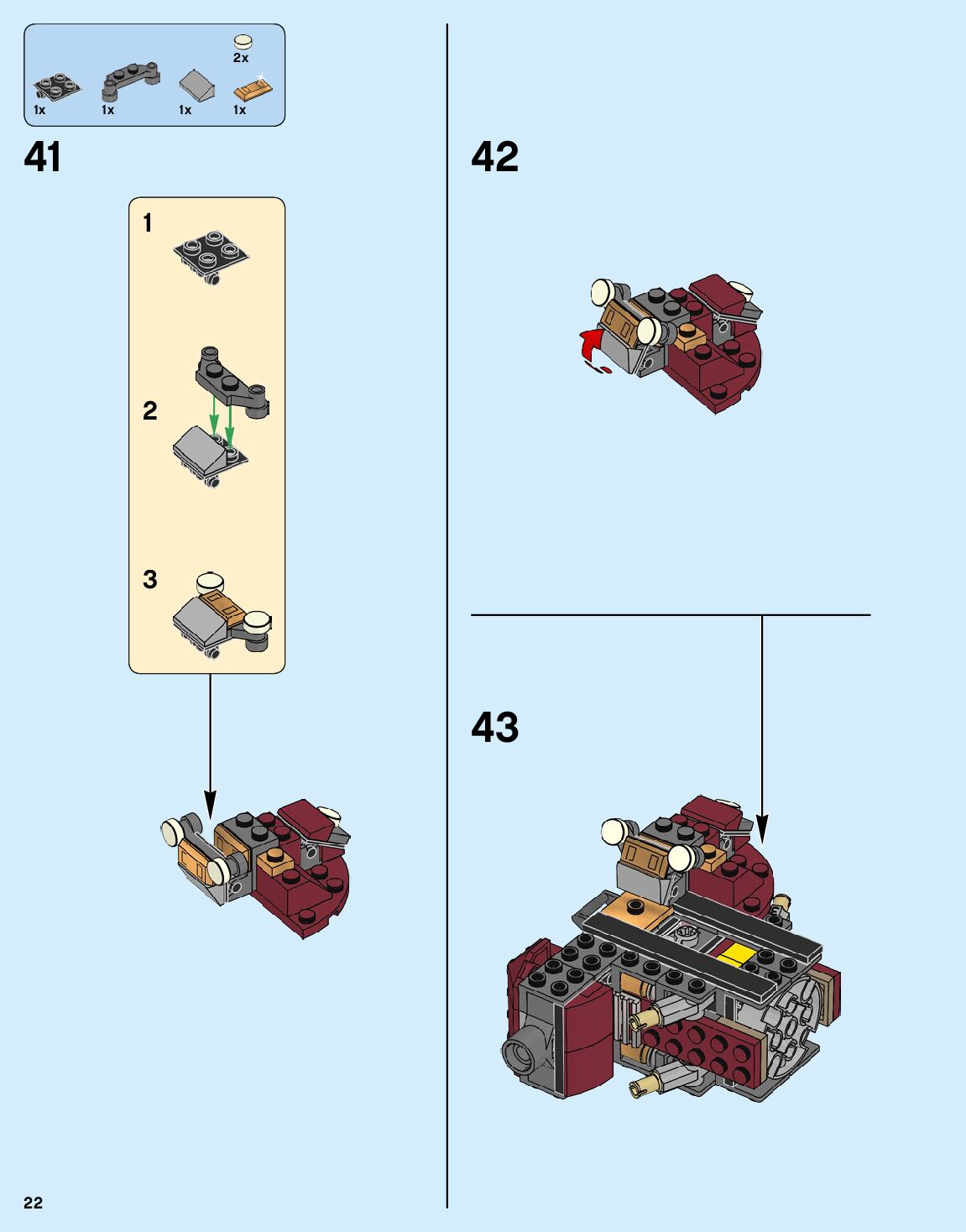 2x
1x 1x 1x 1x

41

1

2

3

42

43

22