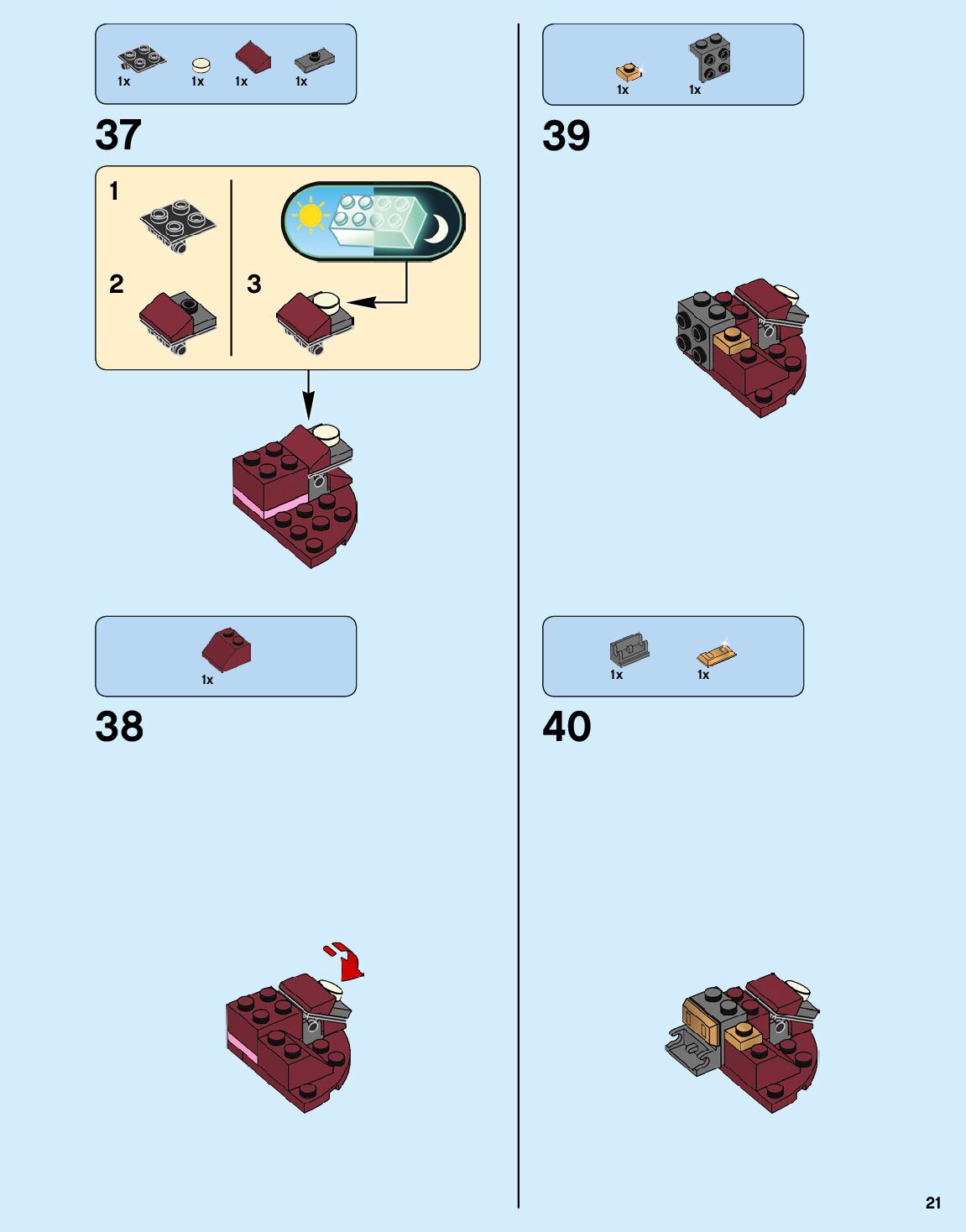 1x 1x 1x 1x

37

1

2

3

1x

38

1x 1x

39

1x 1x

40

21