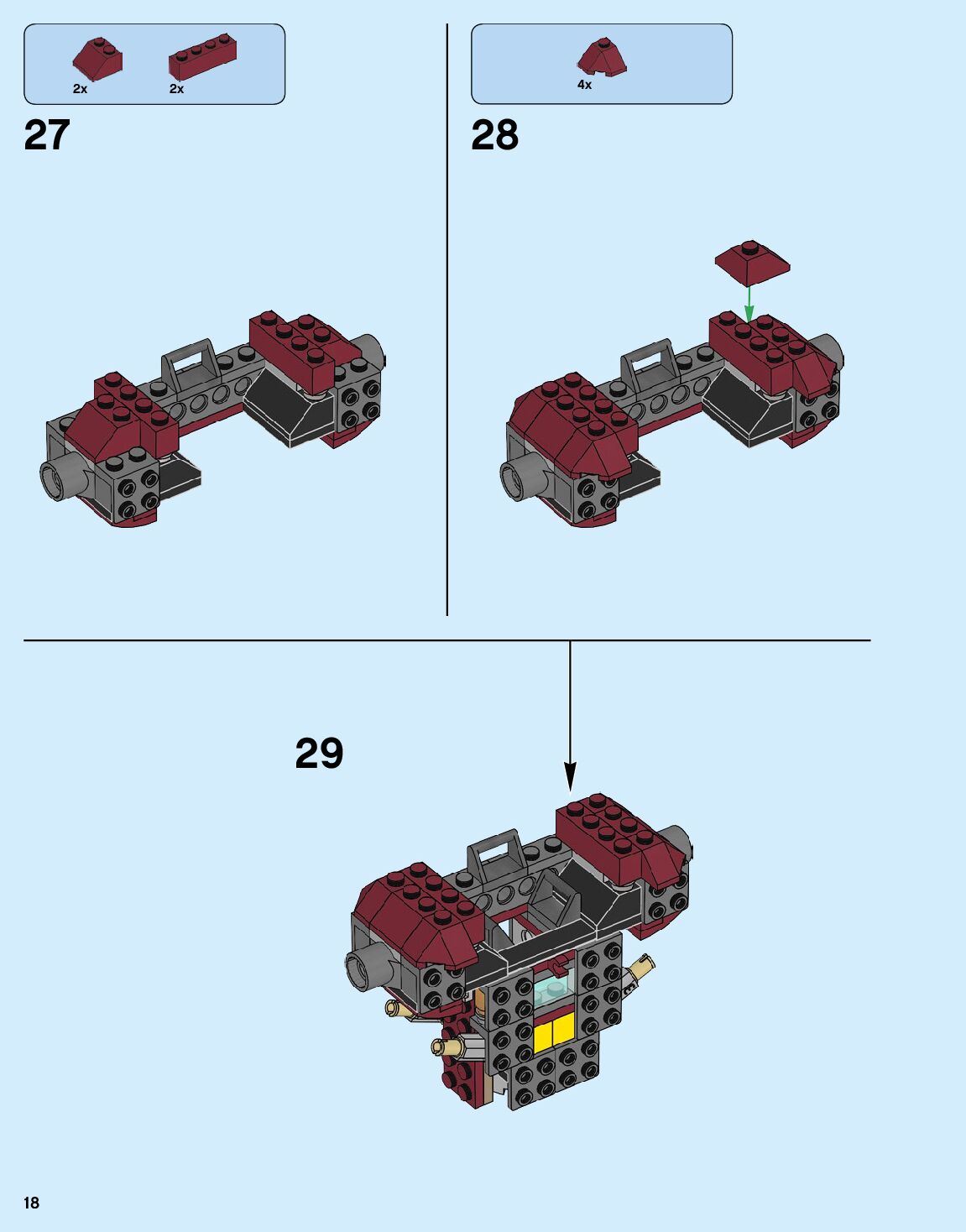 2x 2x

27

4x

28

29

18