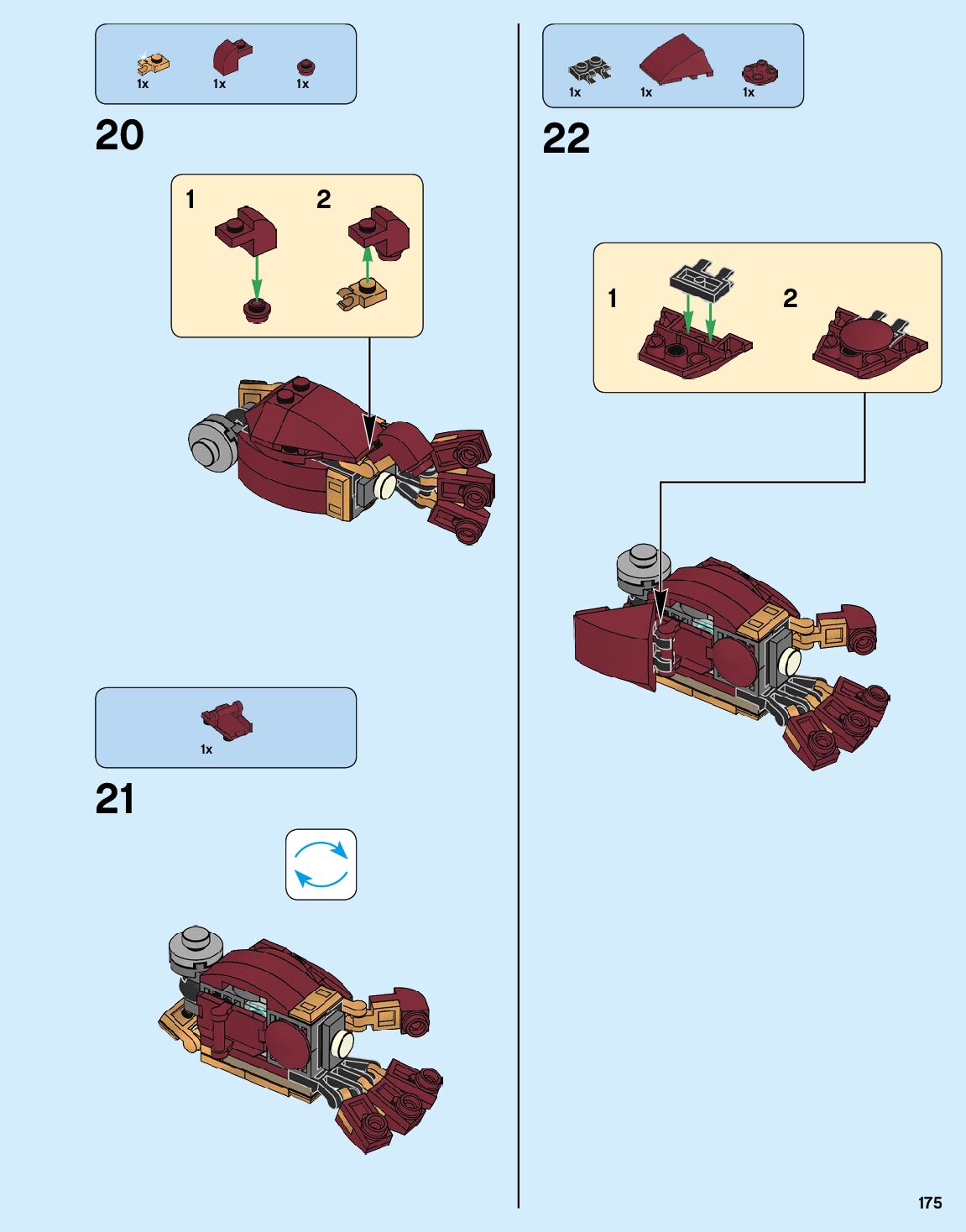 1x 1x 1x

20

1 2

1x

21

1x 1x 1x

22

1 2

175