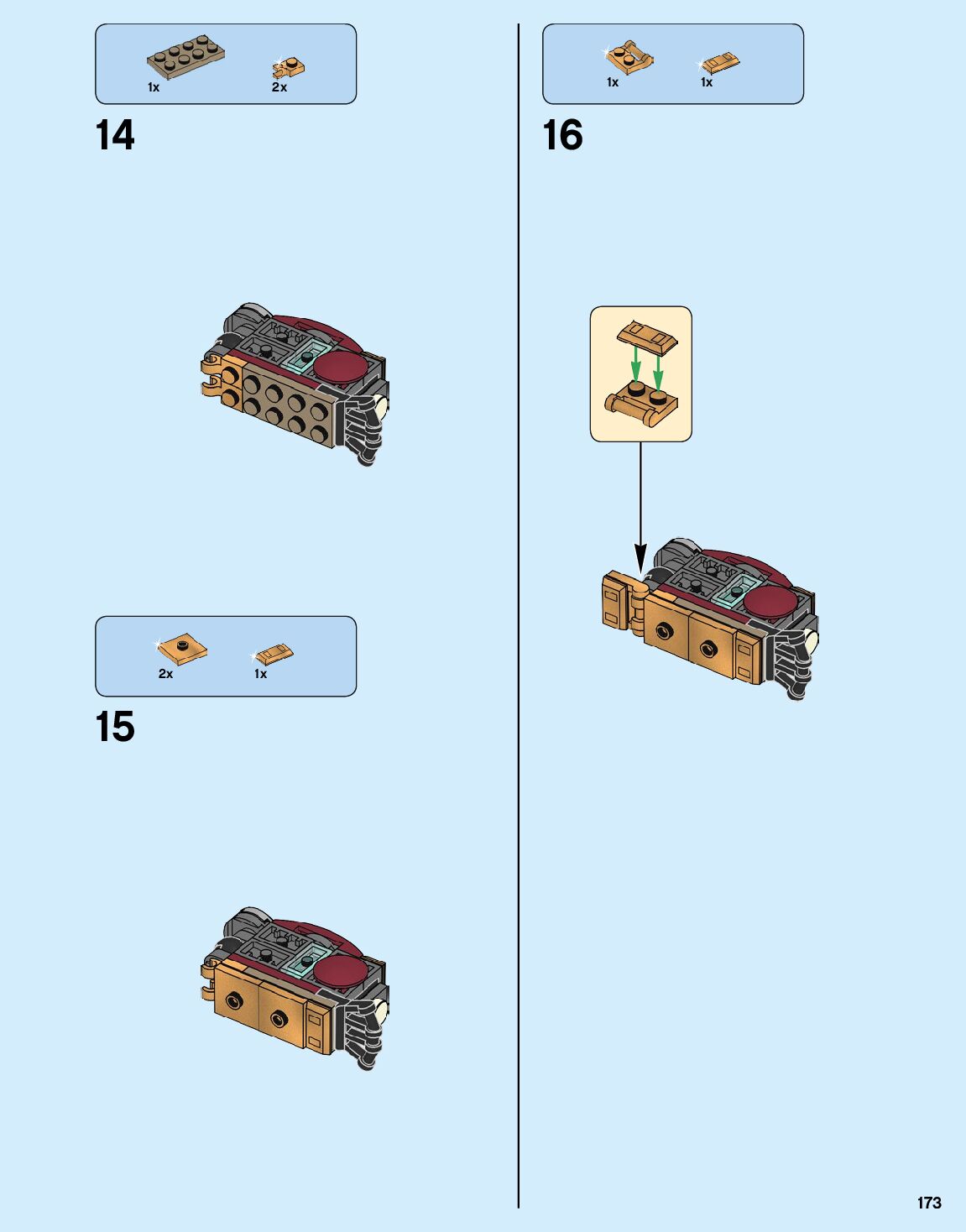 1x 2x

14

2x 1x

15

1x 1x

16

173