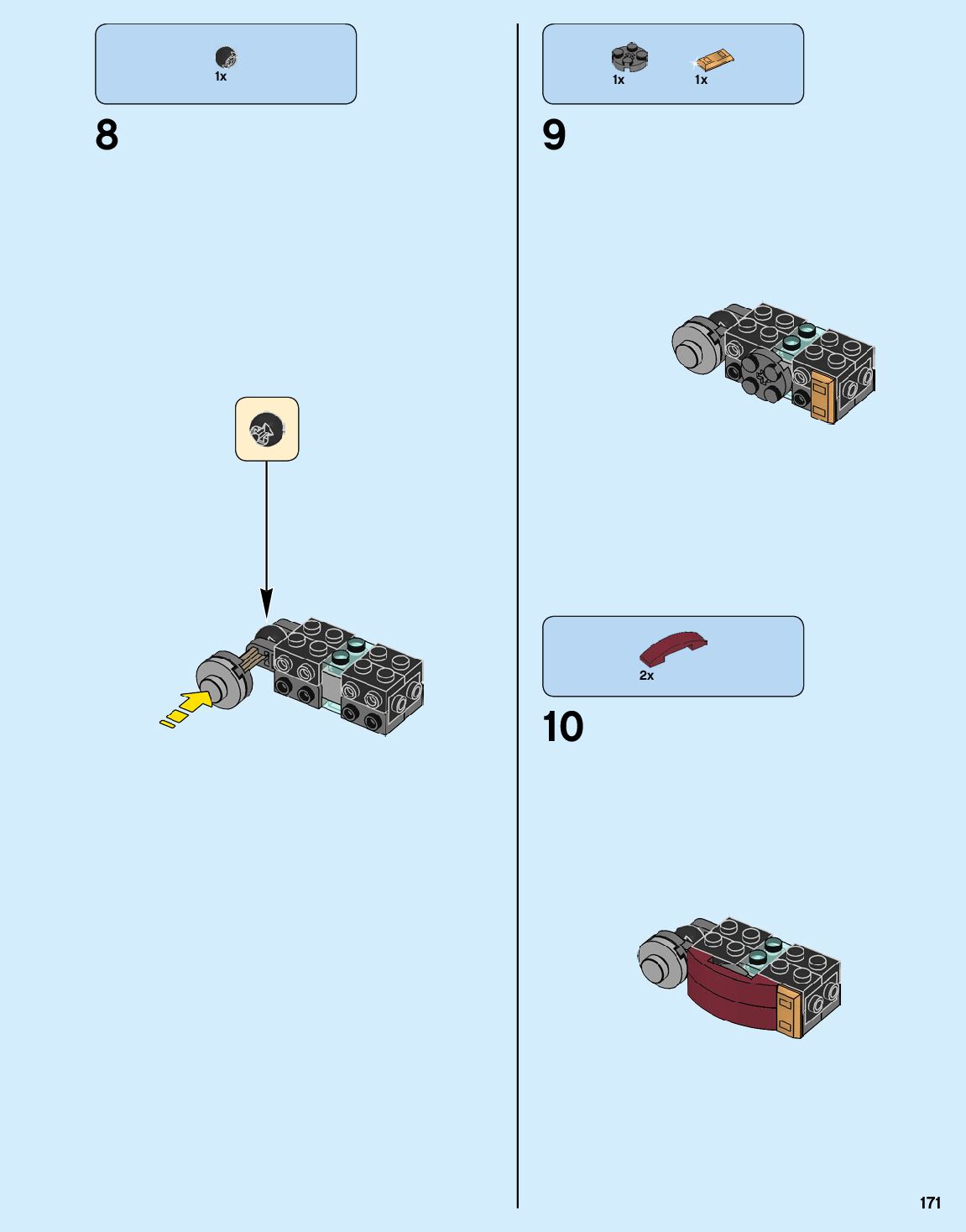 1x

8

1x 1x

9

2x

10

171