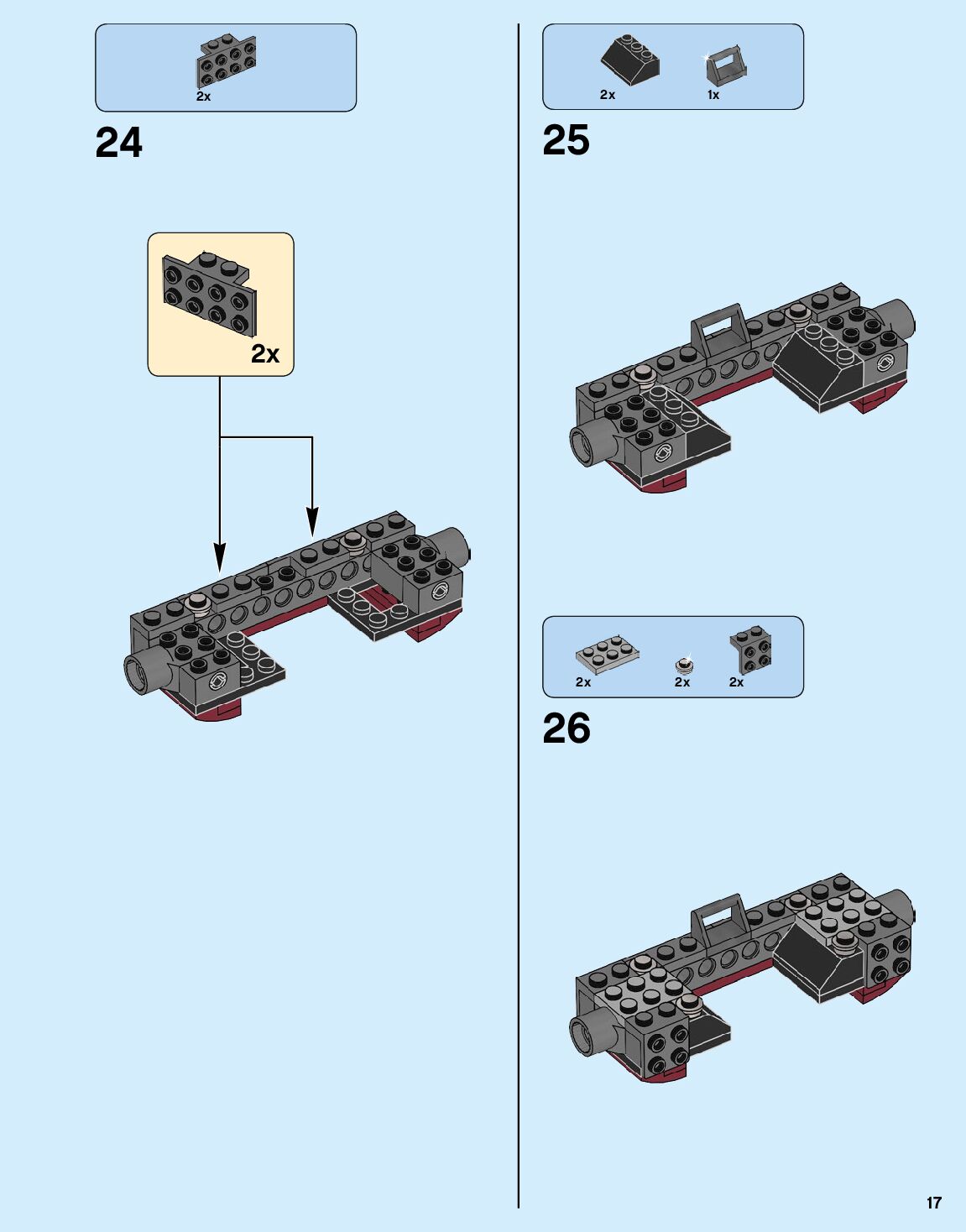 2x

24

2x

2x 1x

25

2x 2x 2x

26

17