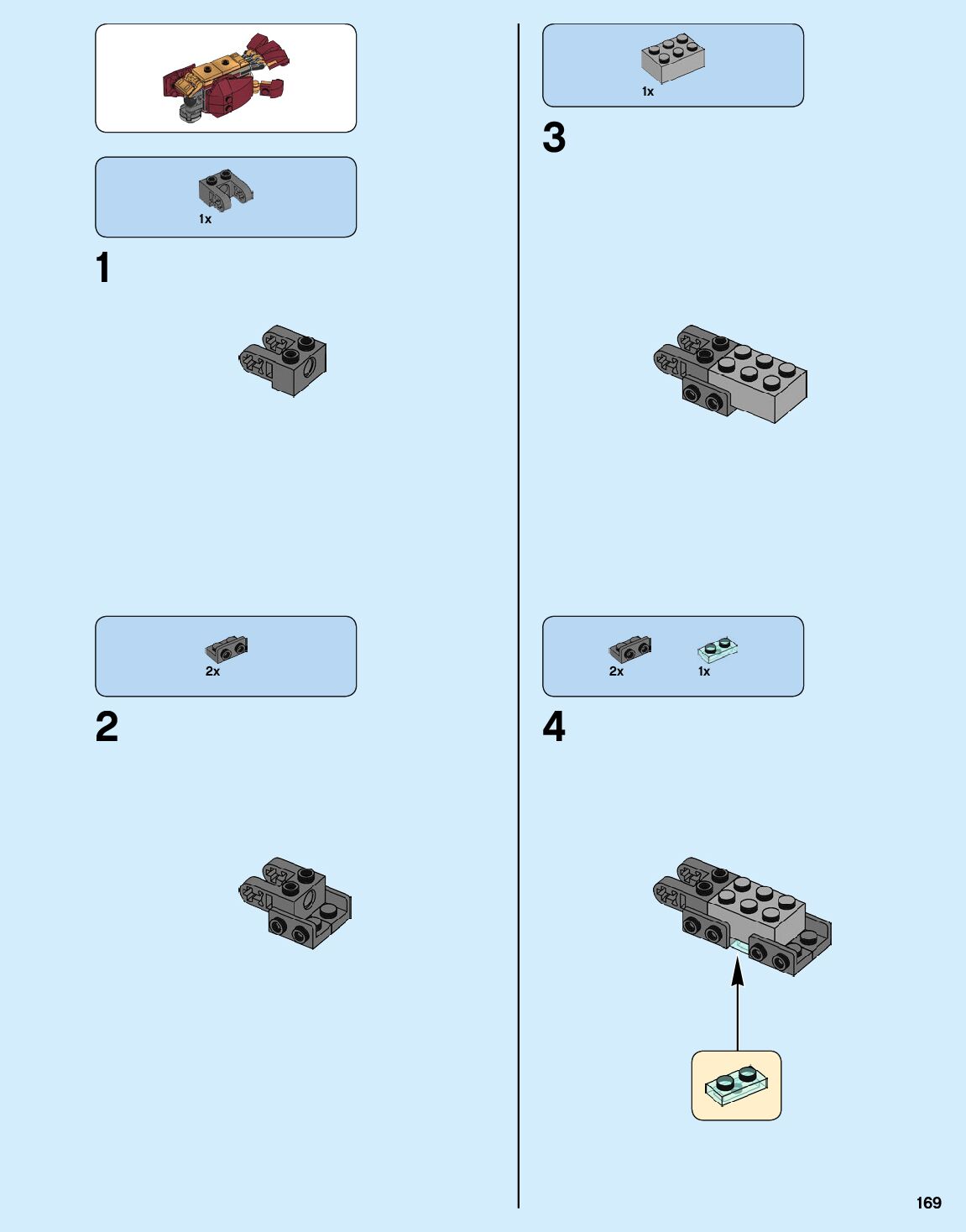 1x

1

2x

2

1x

3

2x
1x

4

169