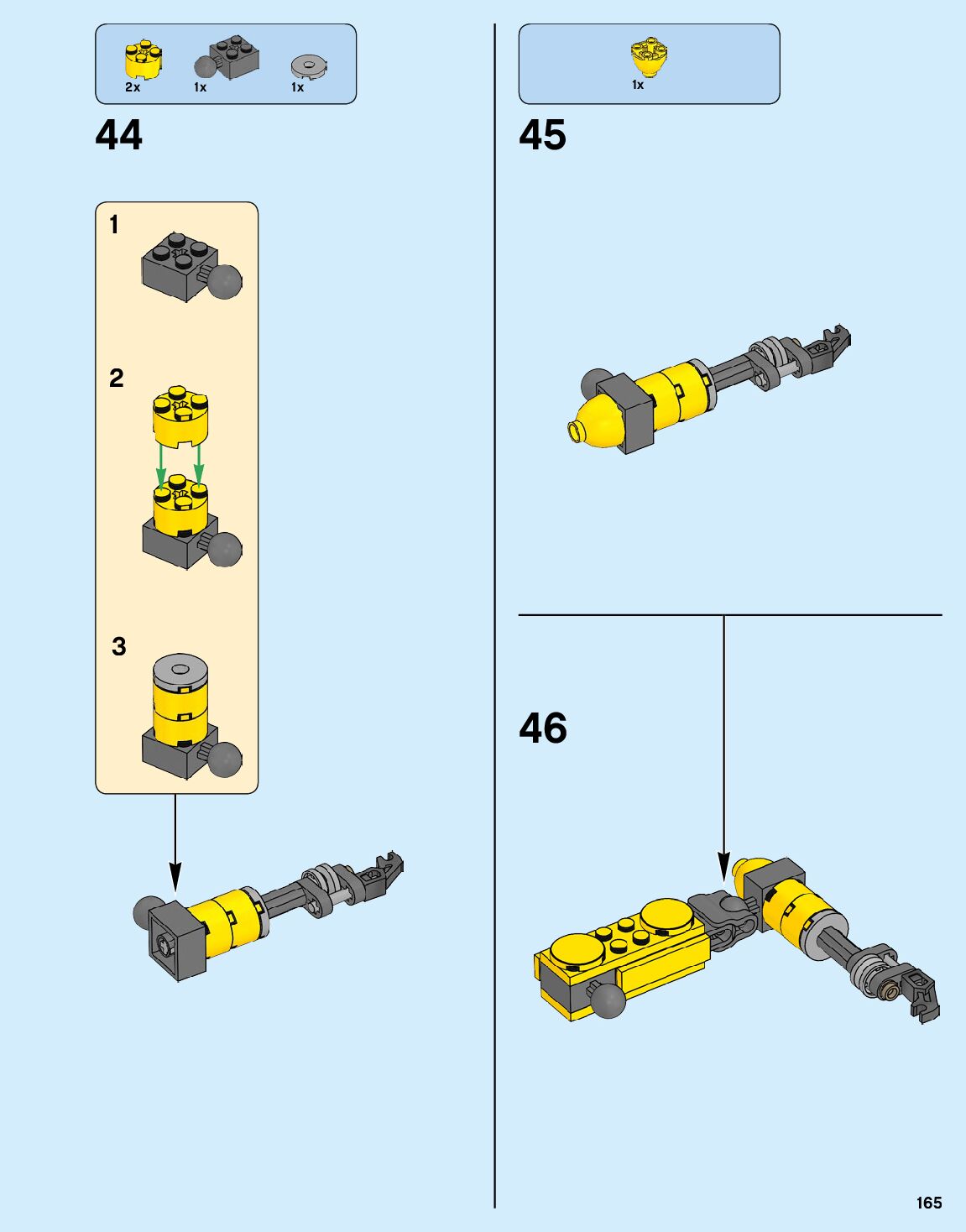 2x 1x 1x

44

1

2

3

1x

45

46

165