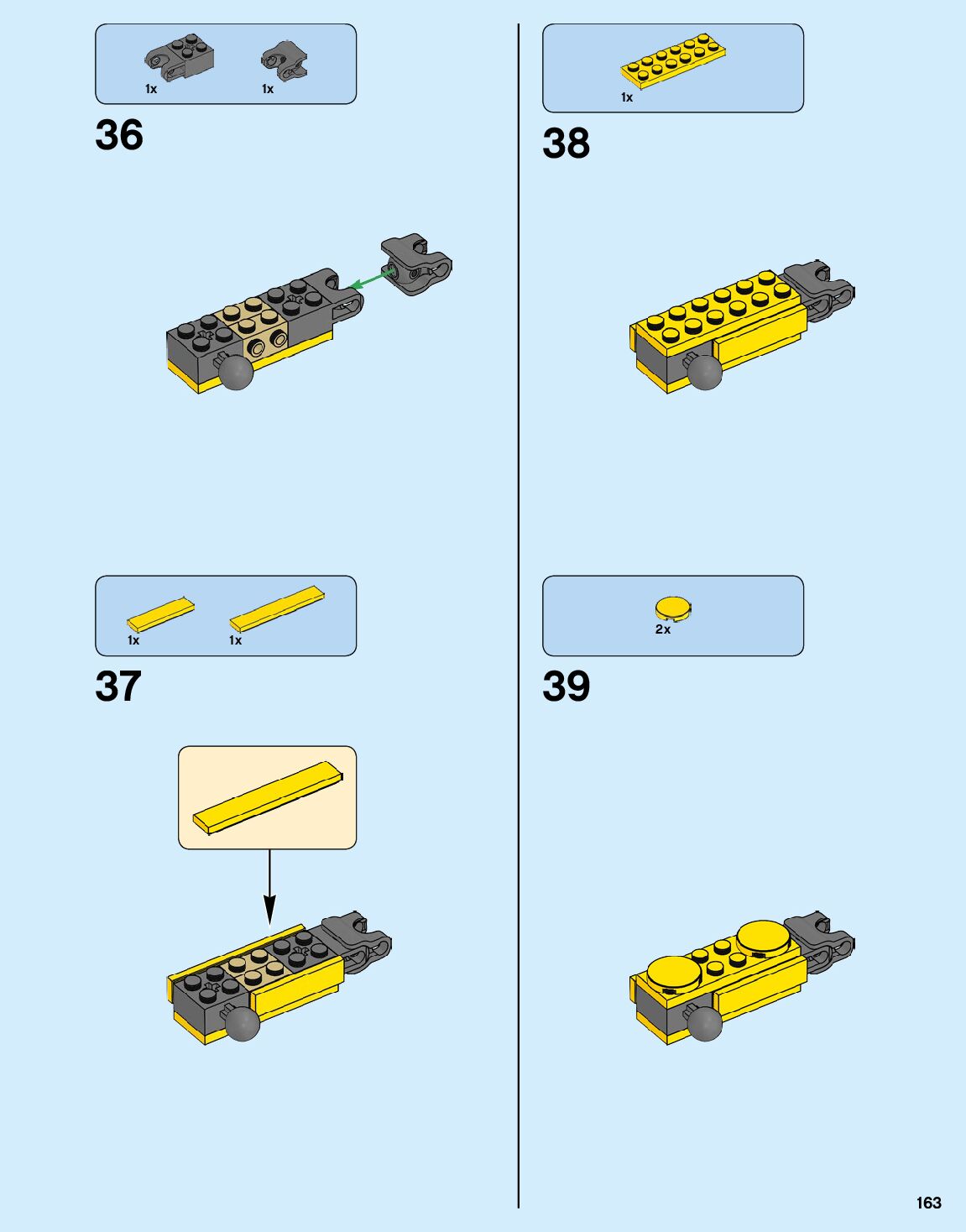 1x 1x

36

1x 1x

37

1x

38

2x

39

163