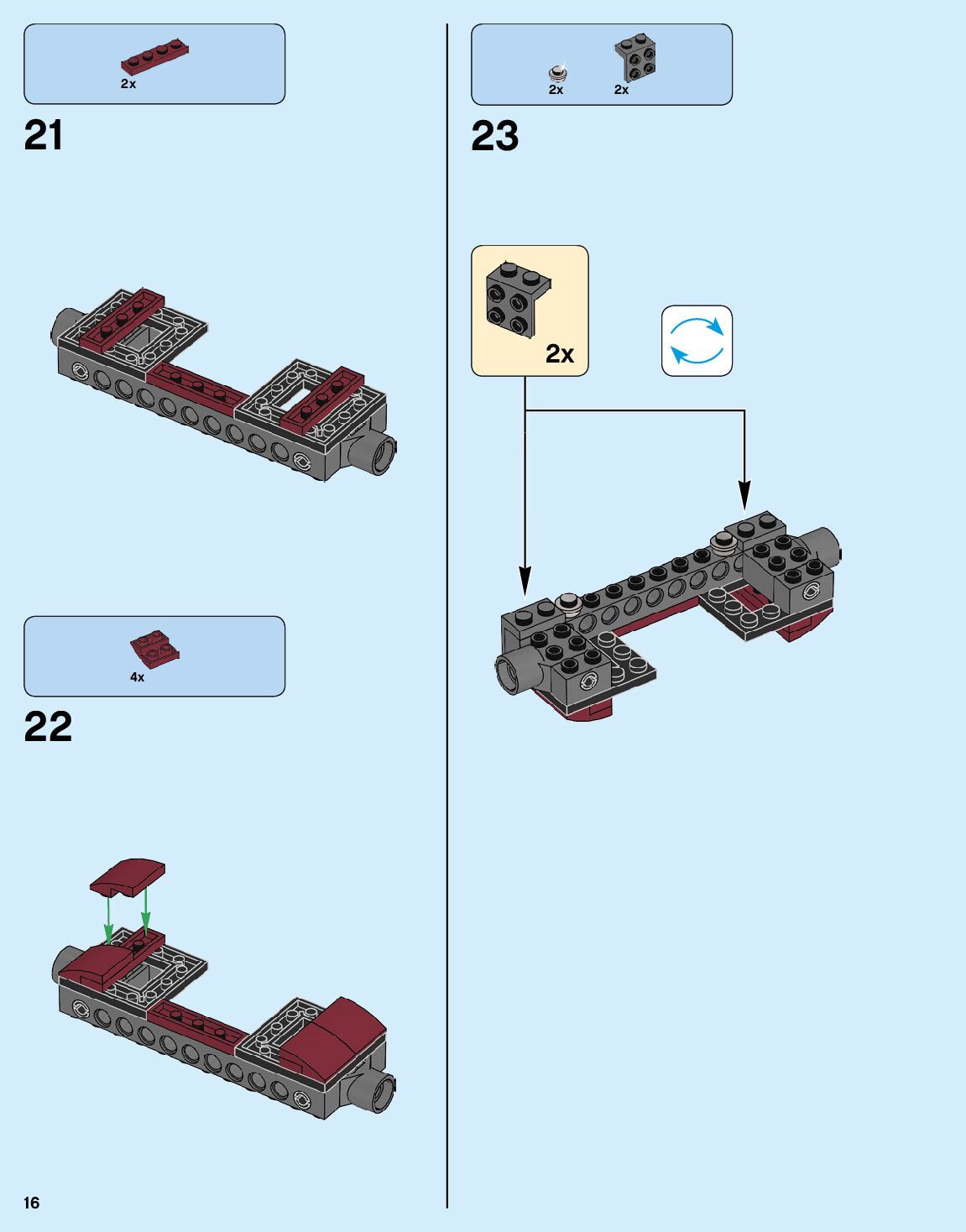 2x

21

4x

22

2x 2x

23

2x

16