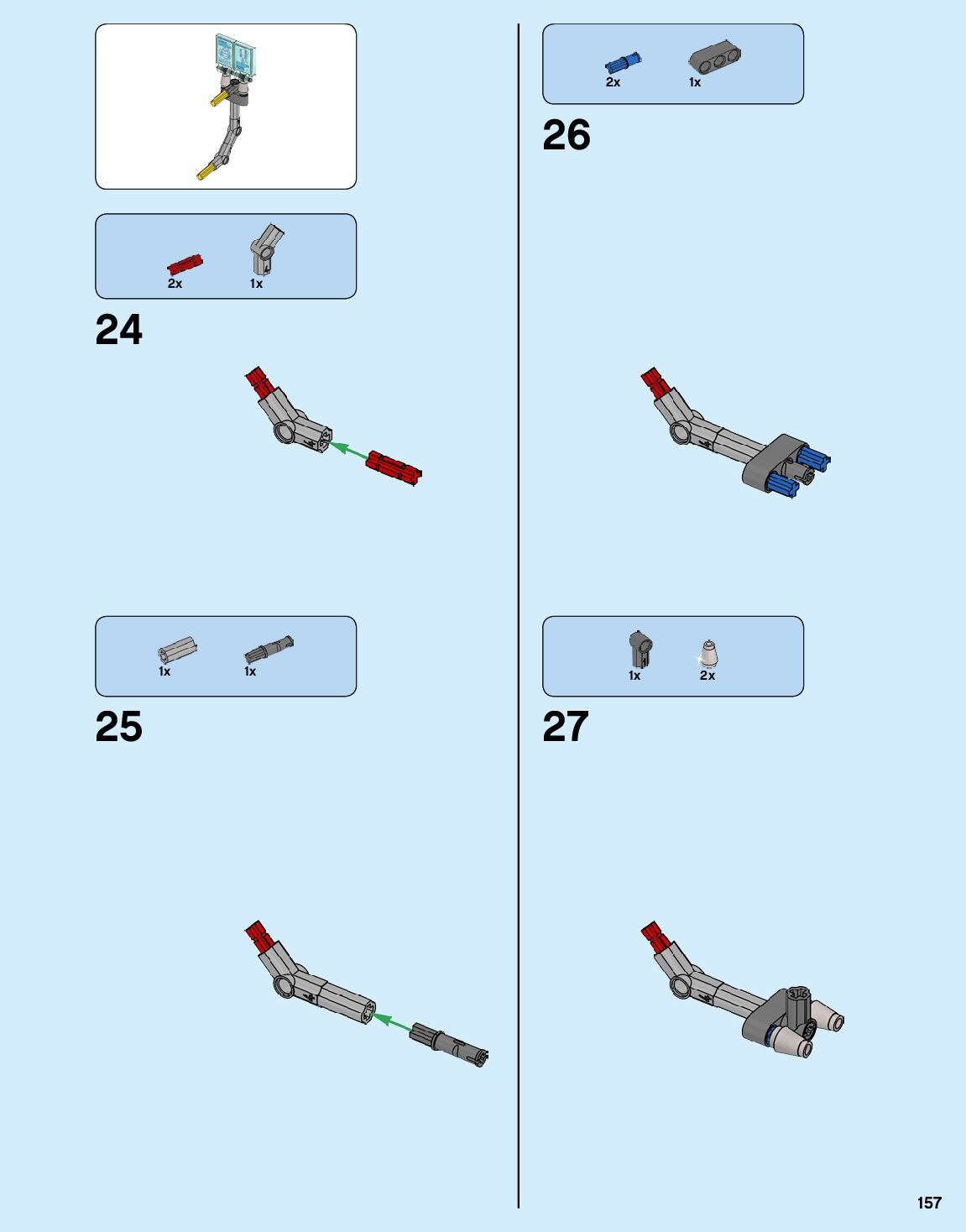 2x 1x

24

1x 1x

25

2x 1x

26

1x 2x

27

157