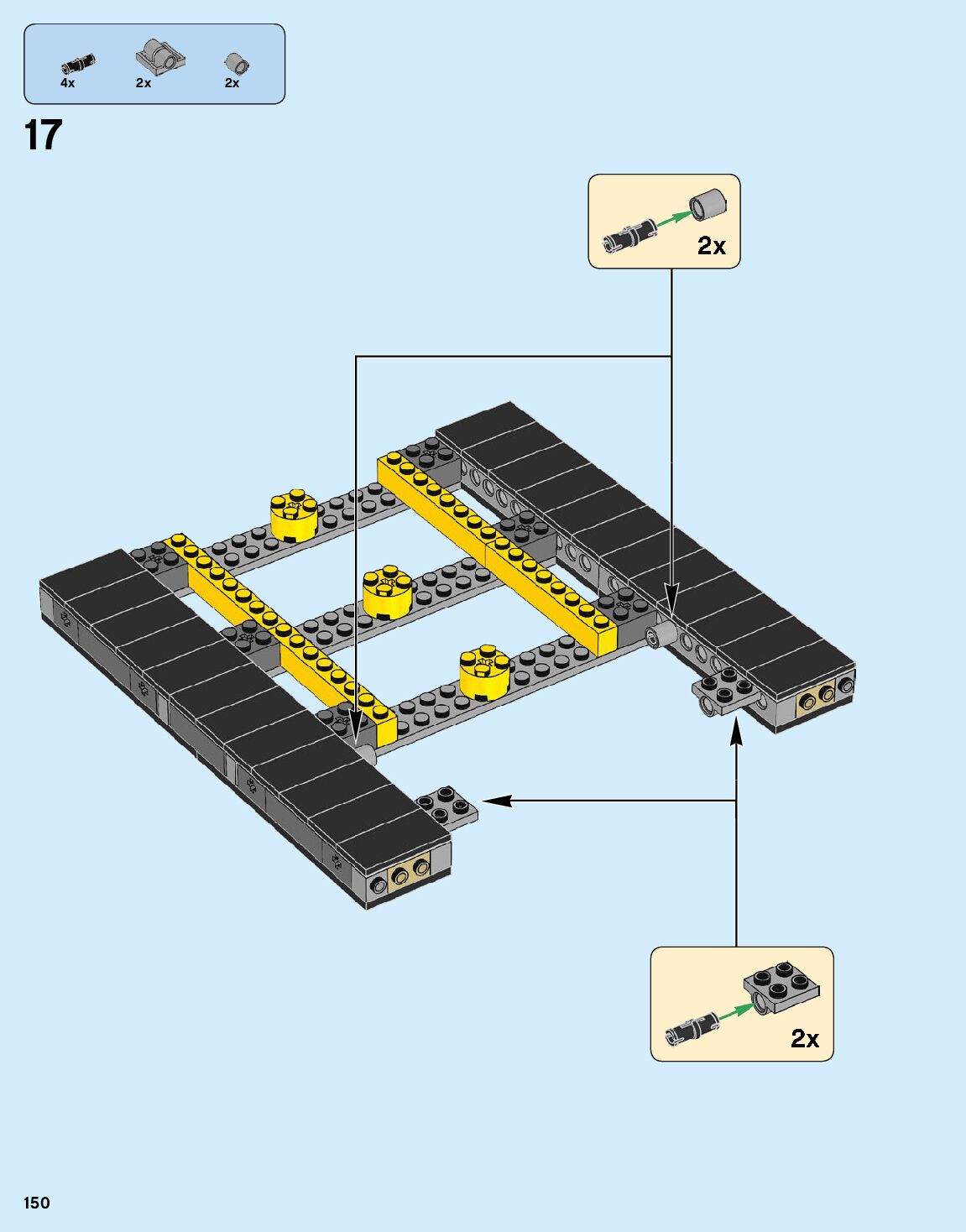 4x
2x
2x

17

2x

2x

150