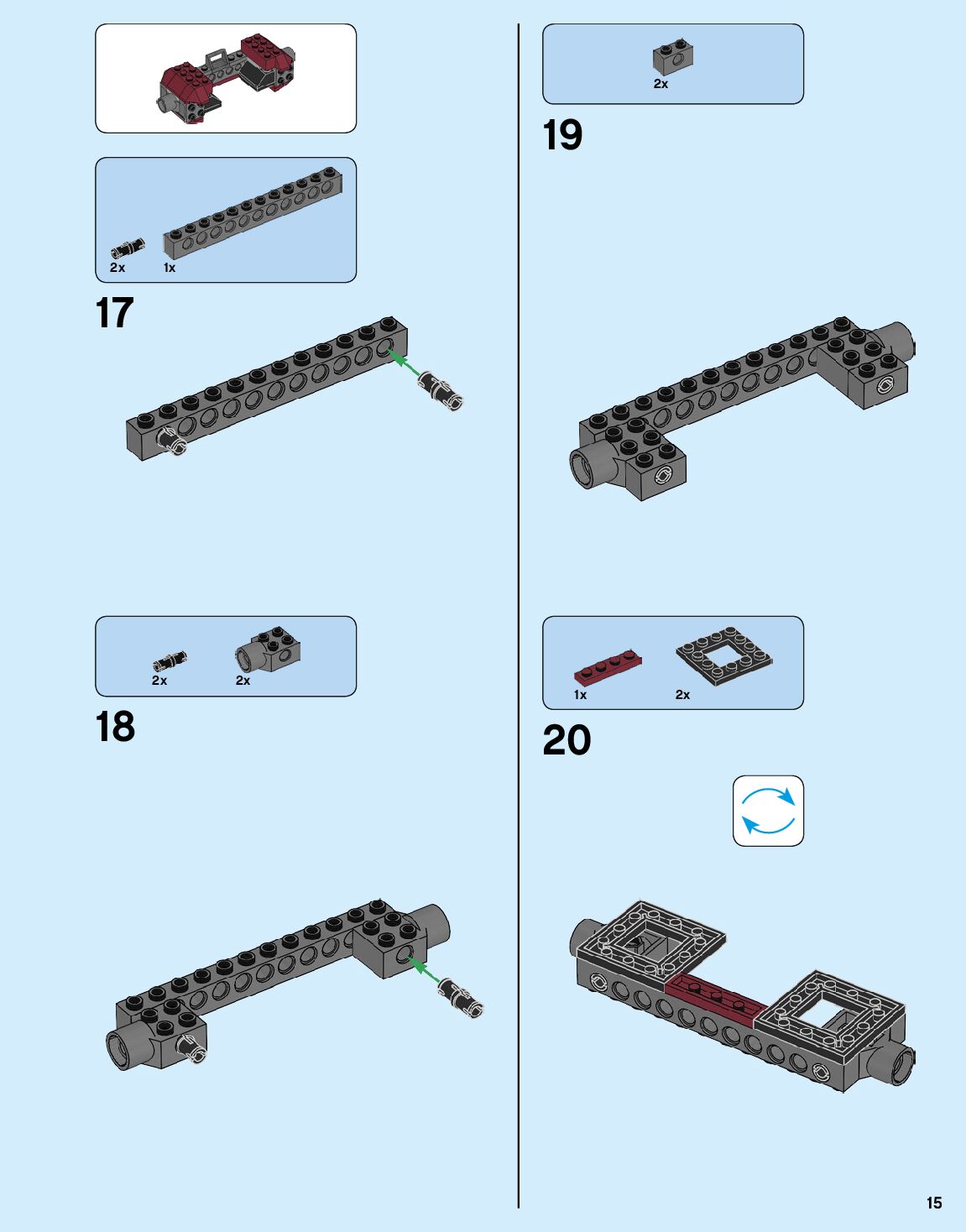 2x 1x

17

2x 2x

18

2x

19

1x 2x

20

15