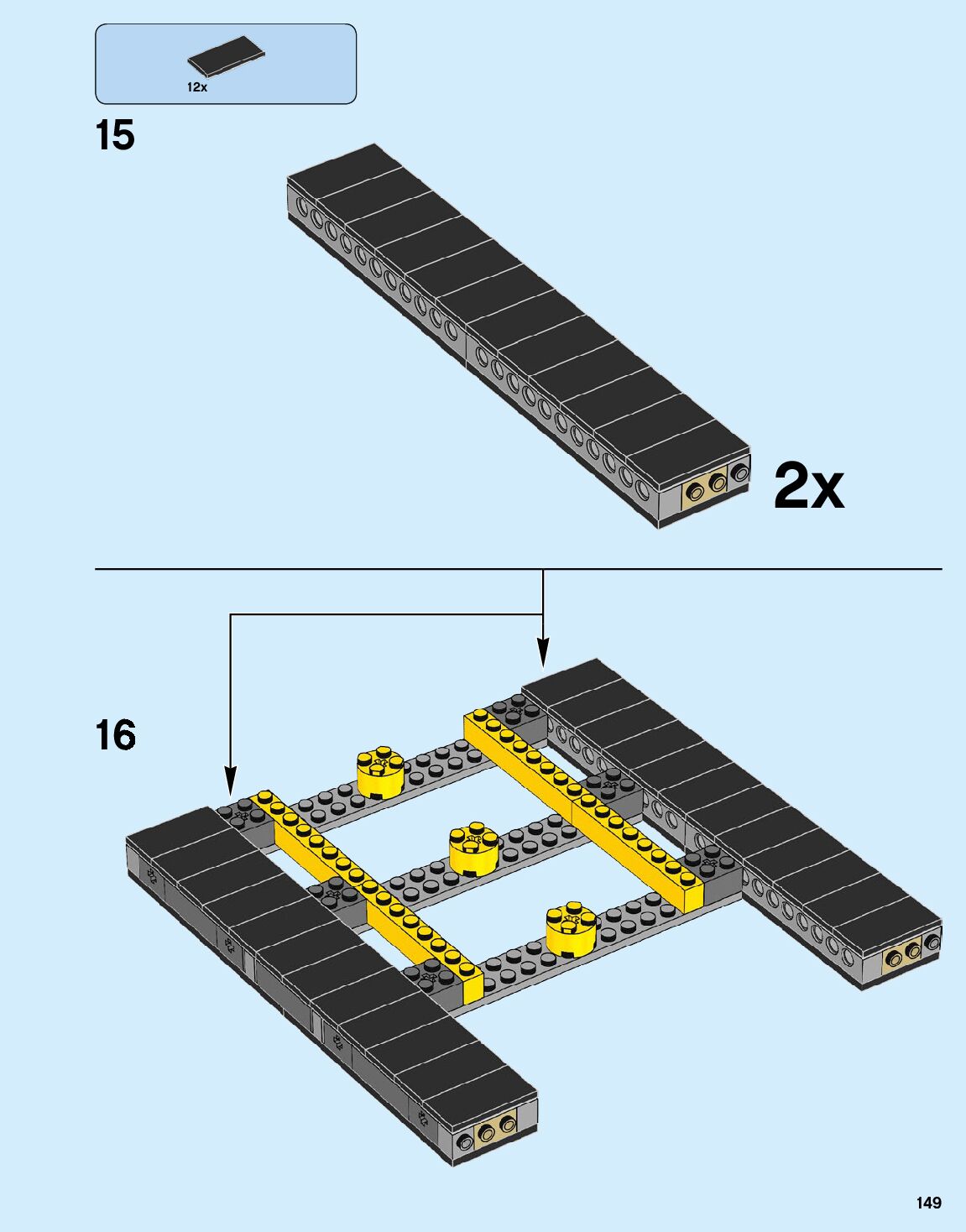 12x

15

2x

16

149