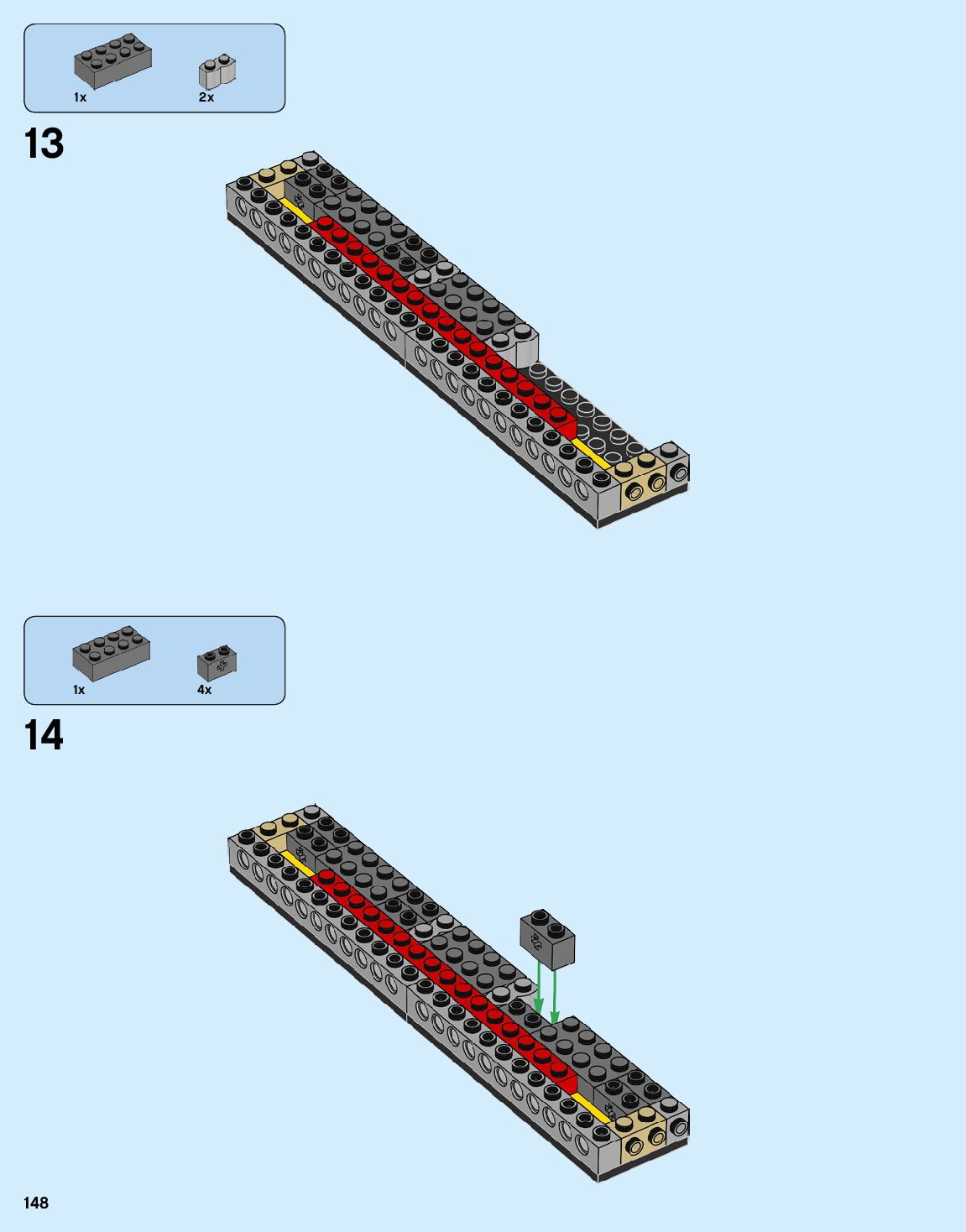 1x
2x

13

1x
4x

14

148