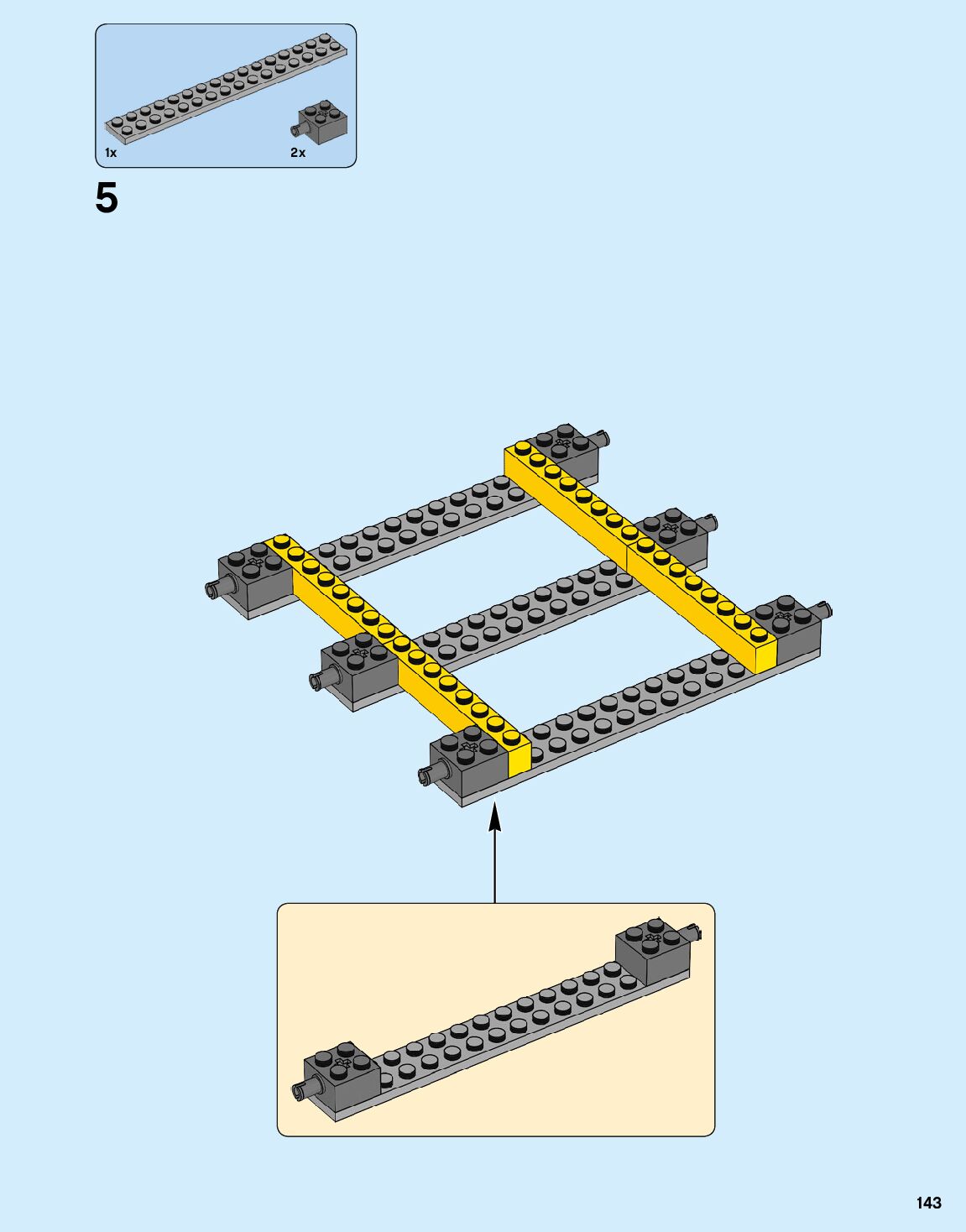 1x

2x

5

143