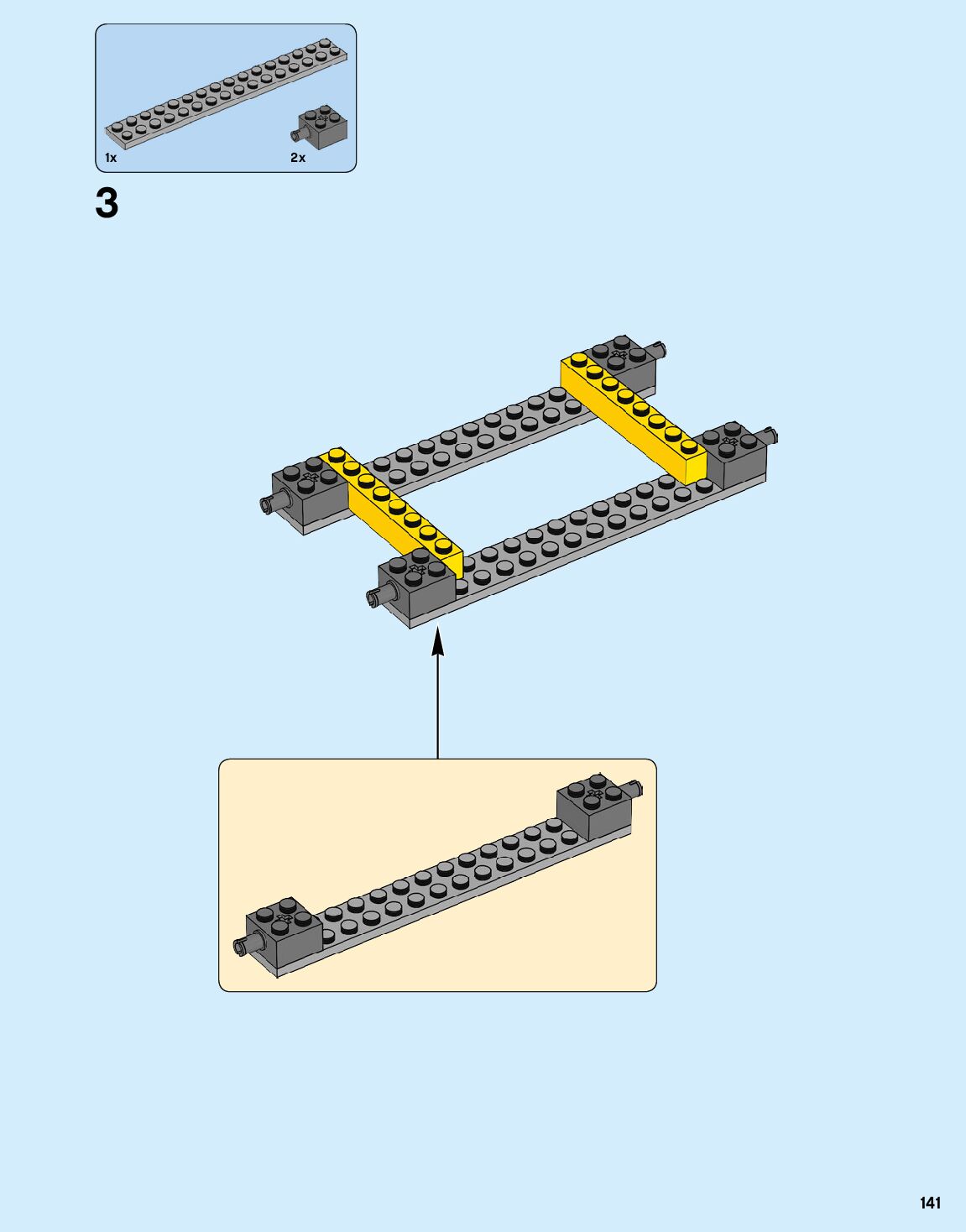 1x
2x

3

141