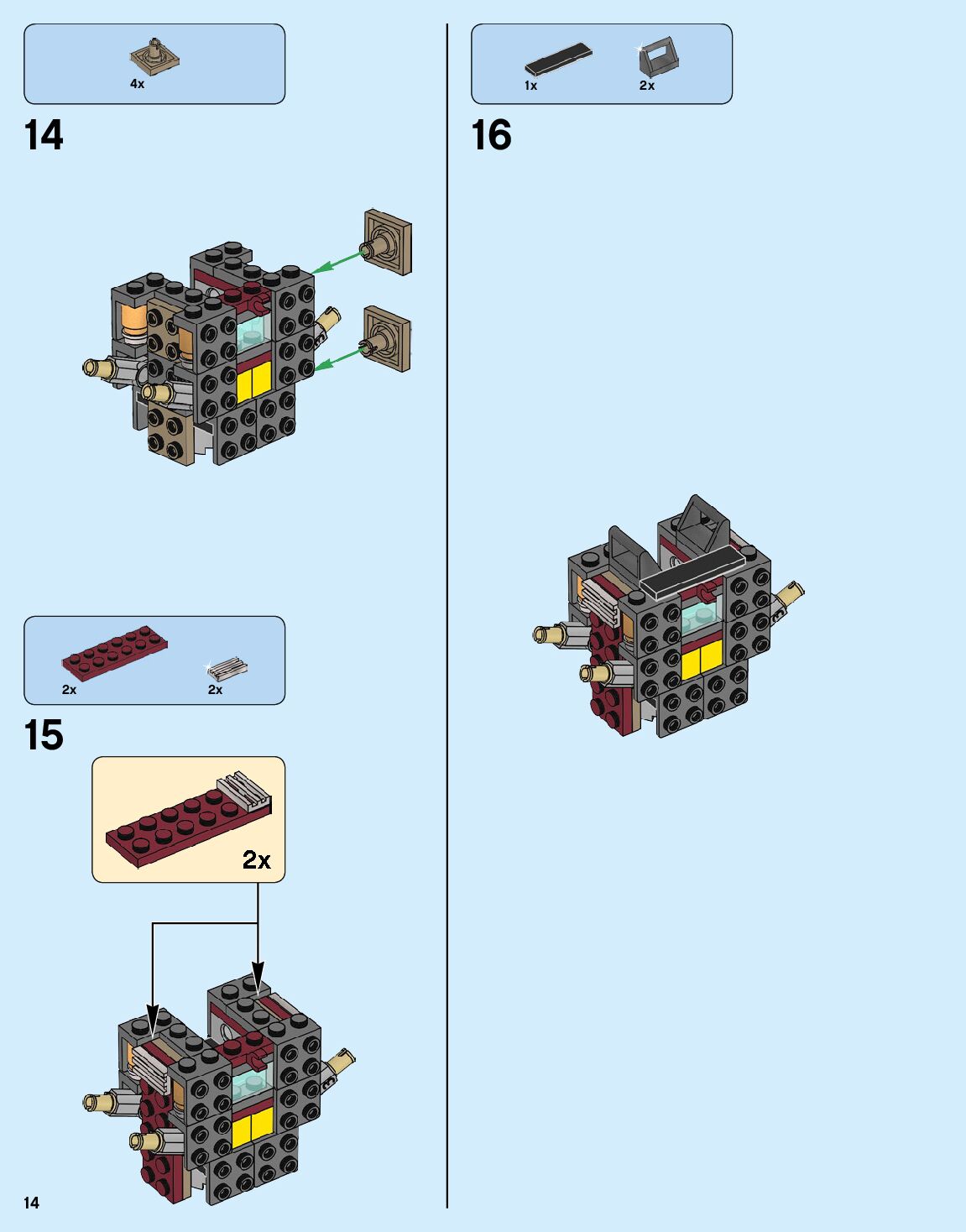 4x

14

2x 2x

15

2x

14

1x 2x

16