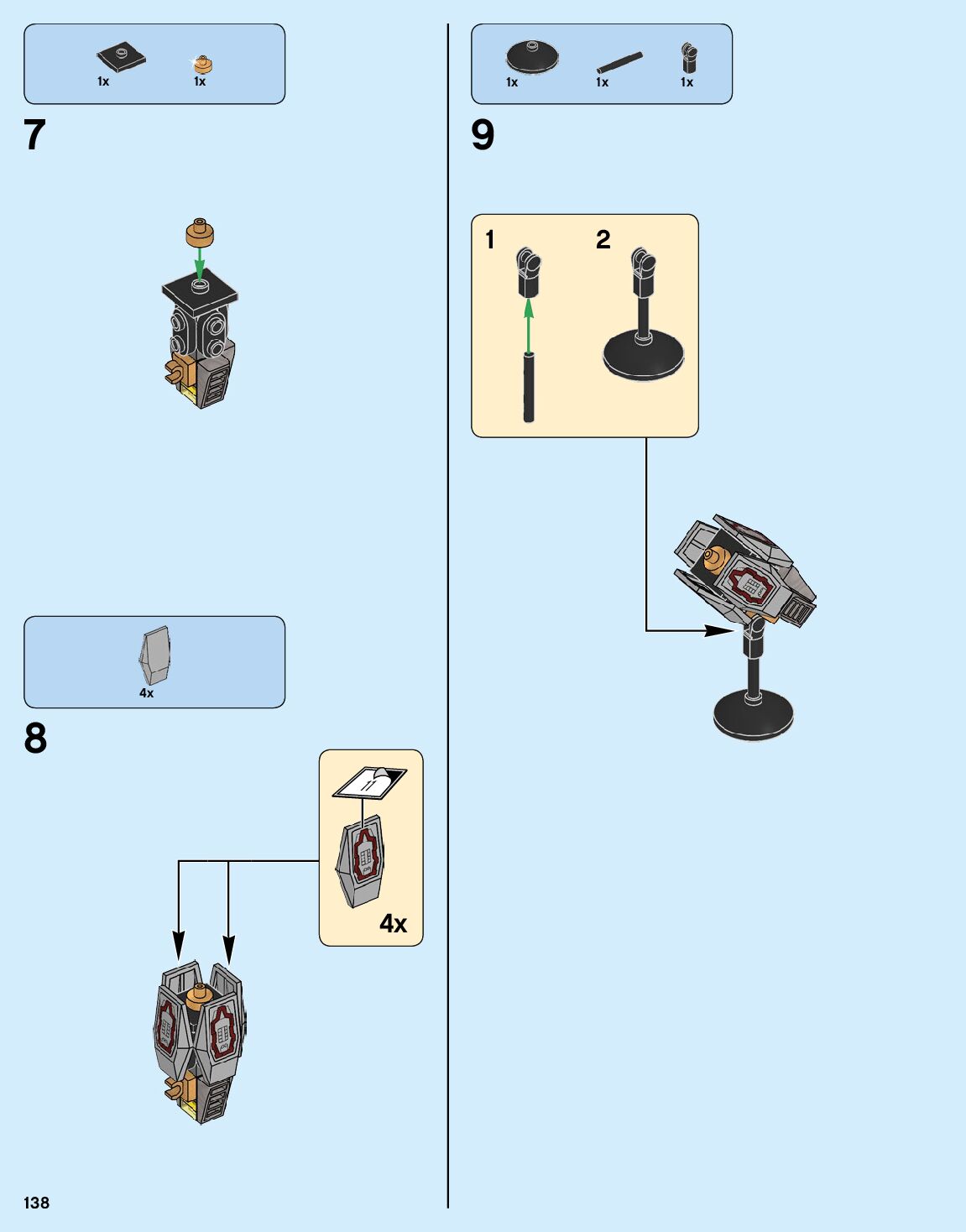 1x 1x

7

4x

8

11

4x

1x 1x 1x

9

1

2

138