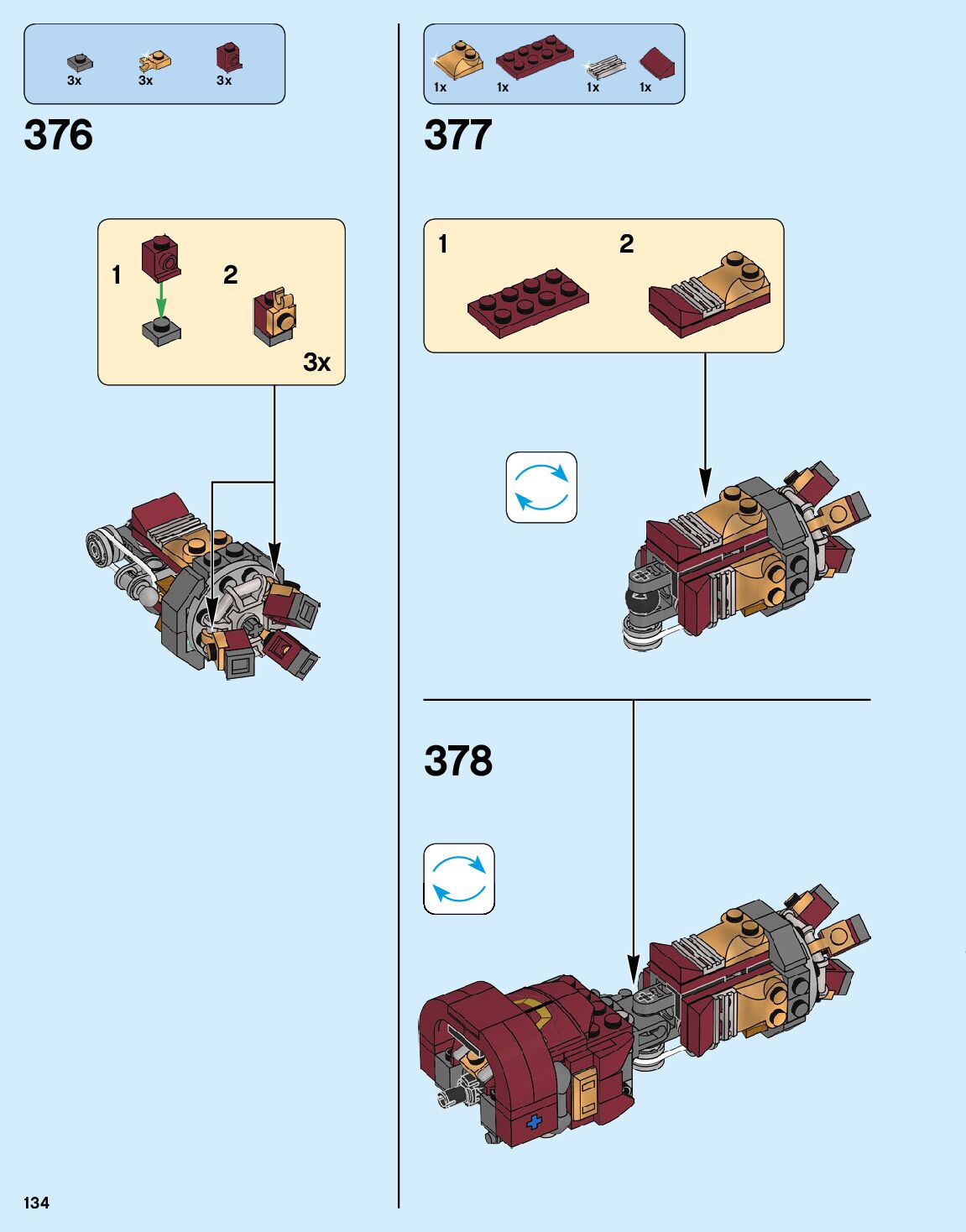 3x 3x 3x

376

1 2

3x

1x 1x 1x 1x

377

1 2

378

134