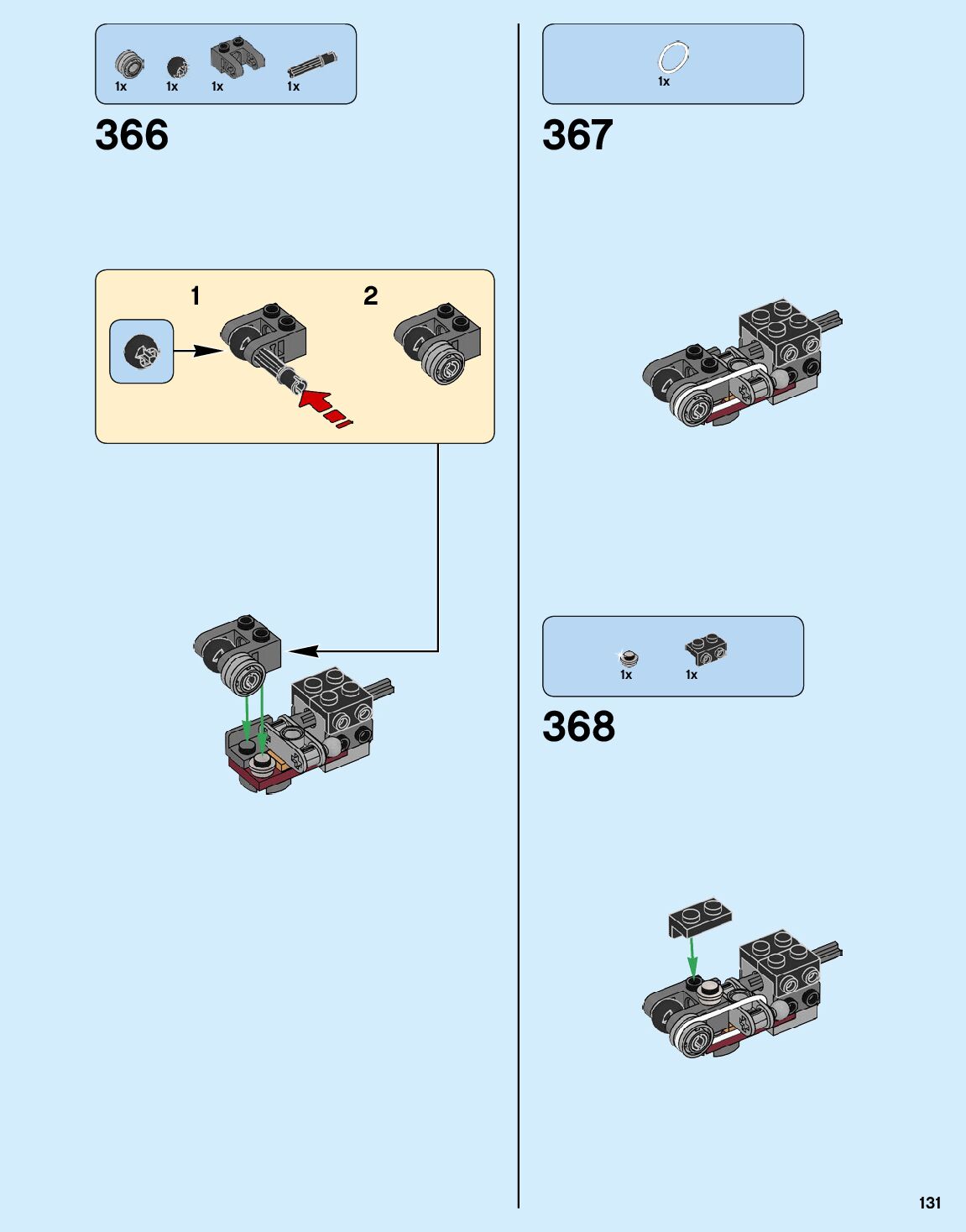 1x 1x 1x 1x

366

1

2

1x

367

1x 1x

368

131