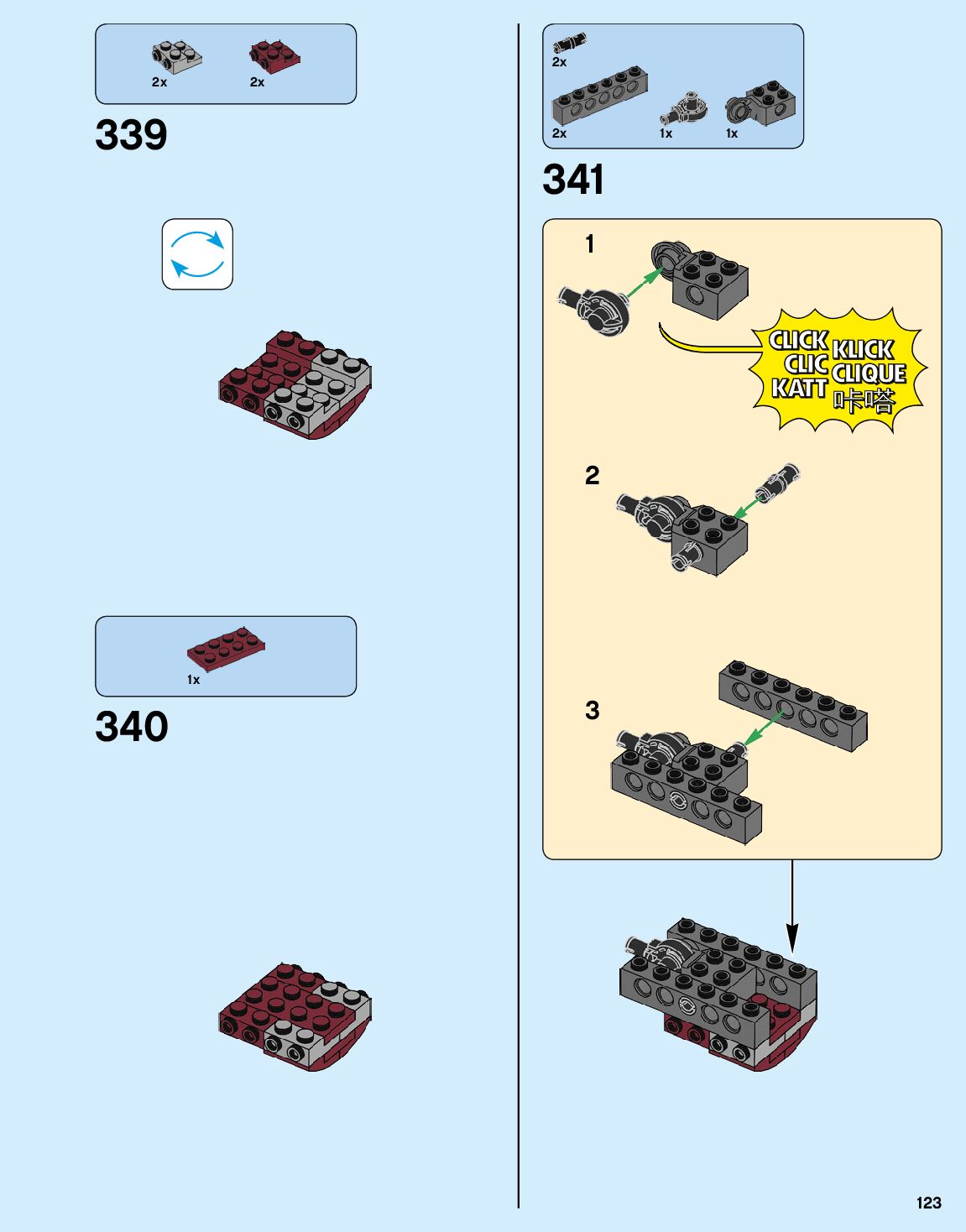 2x 2x

339

1x

340

2x

2x 1x 1x

341

1

CLICK KLICK
CLIC CLIQUE
KATT 咔嗒

2

3

123