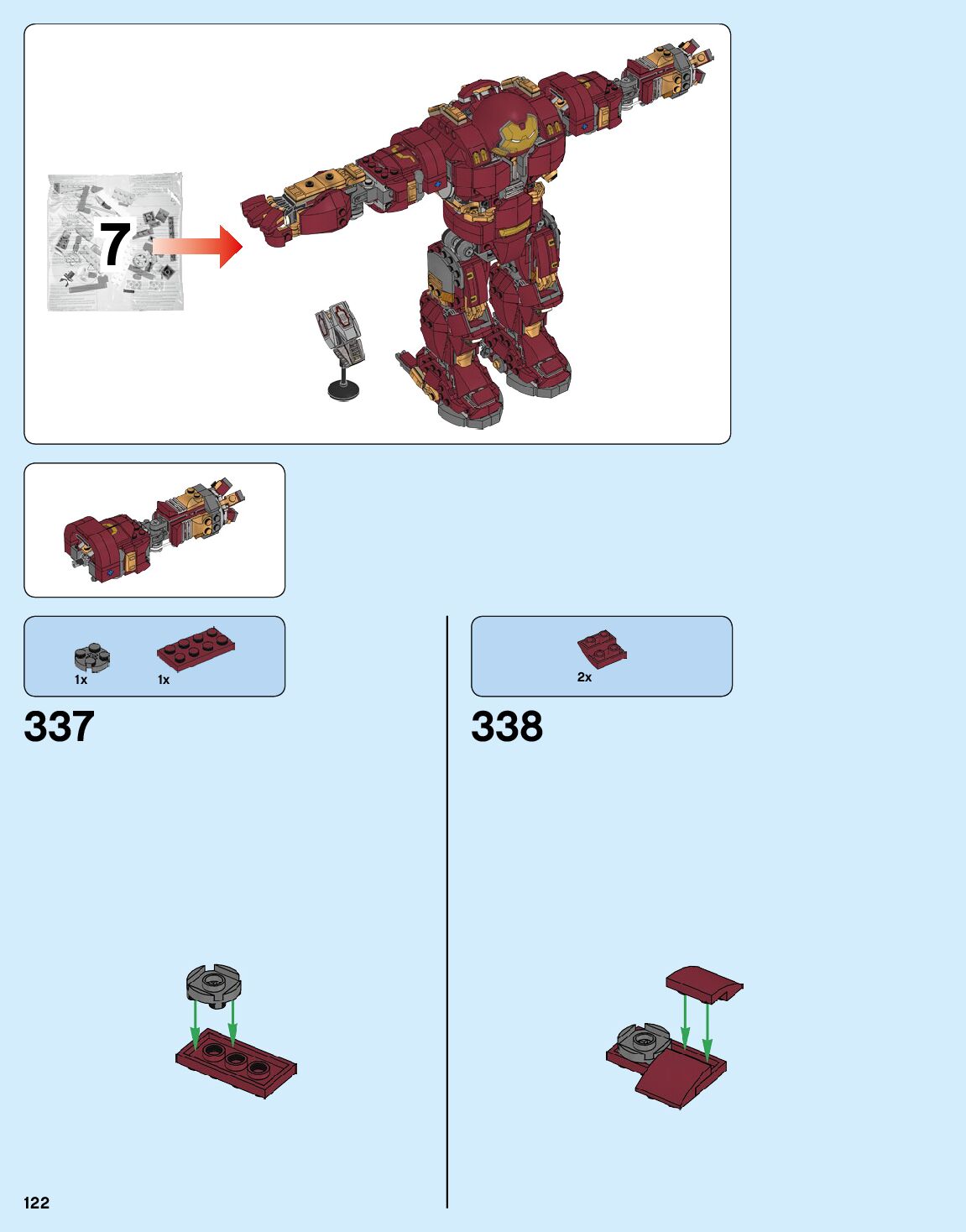 7

1x 1x

337

2x

338

122