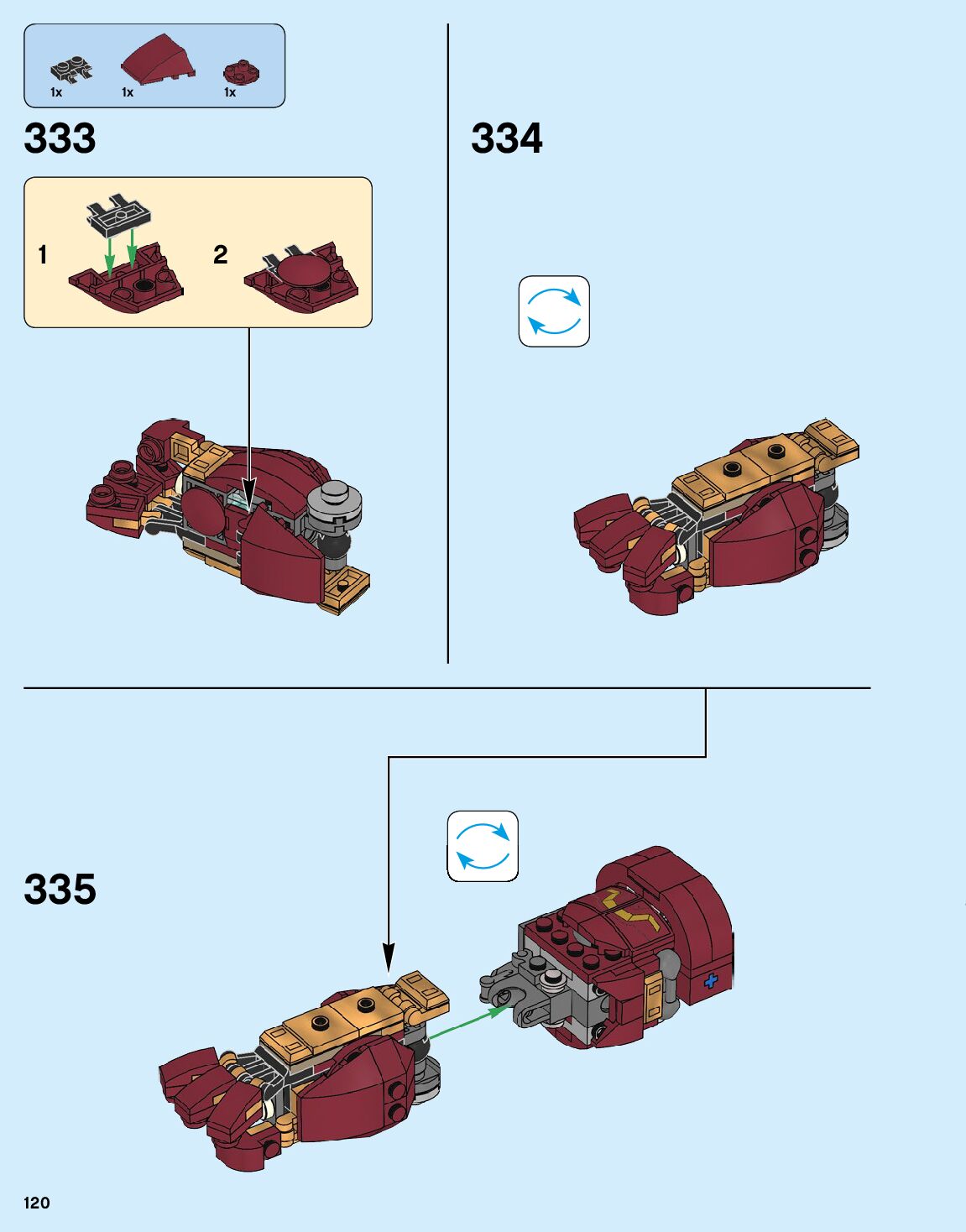 1x 1x 1x

333

1

2

334

335

120