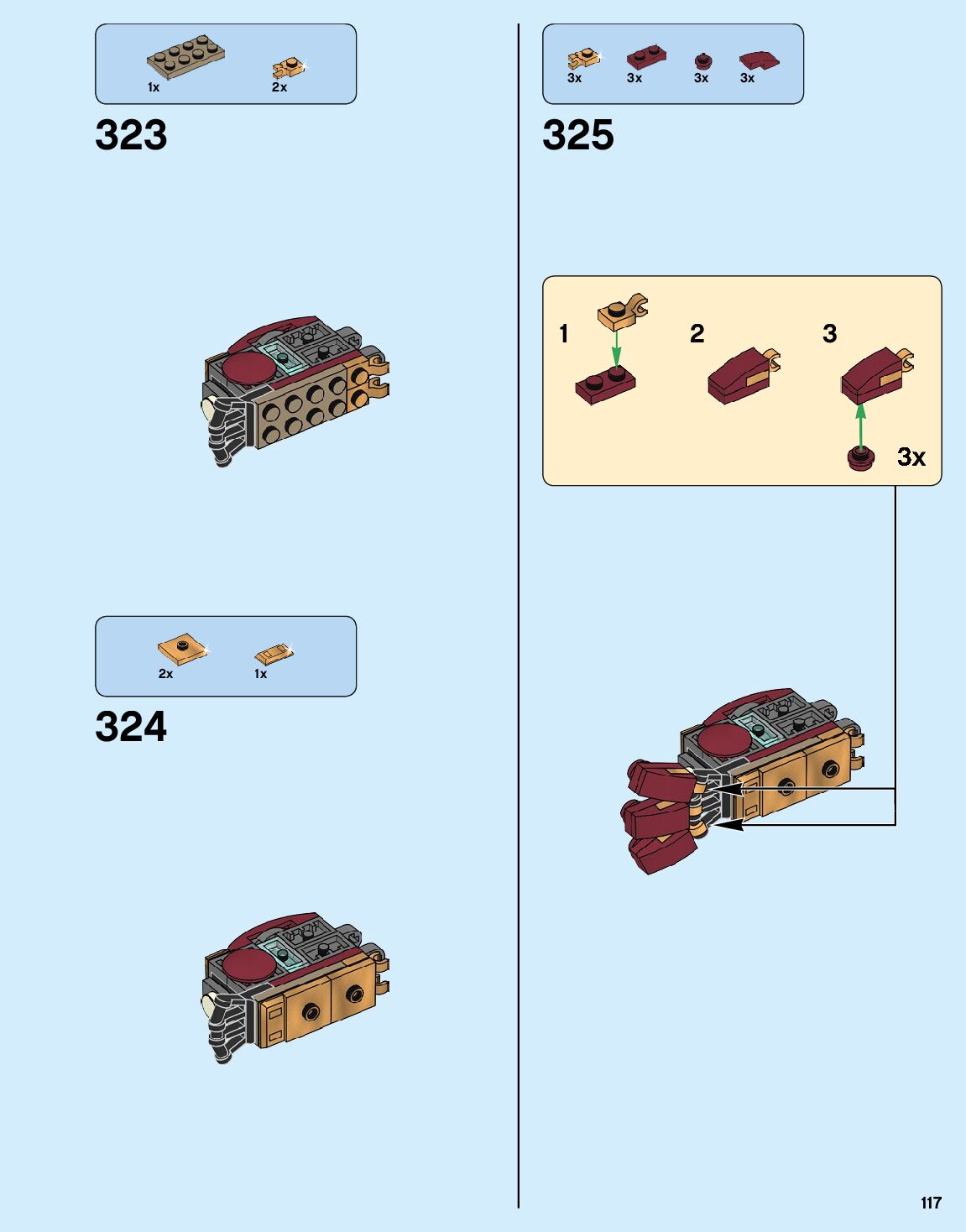 1x 2x

323

2x 1x

324

3x 3x 3x 3x

325

1

2

3

3x

117