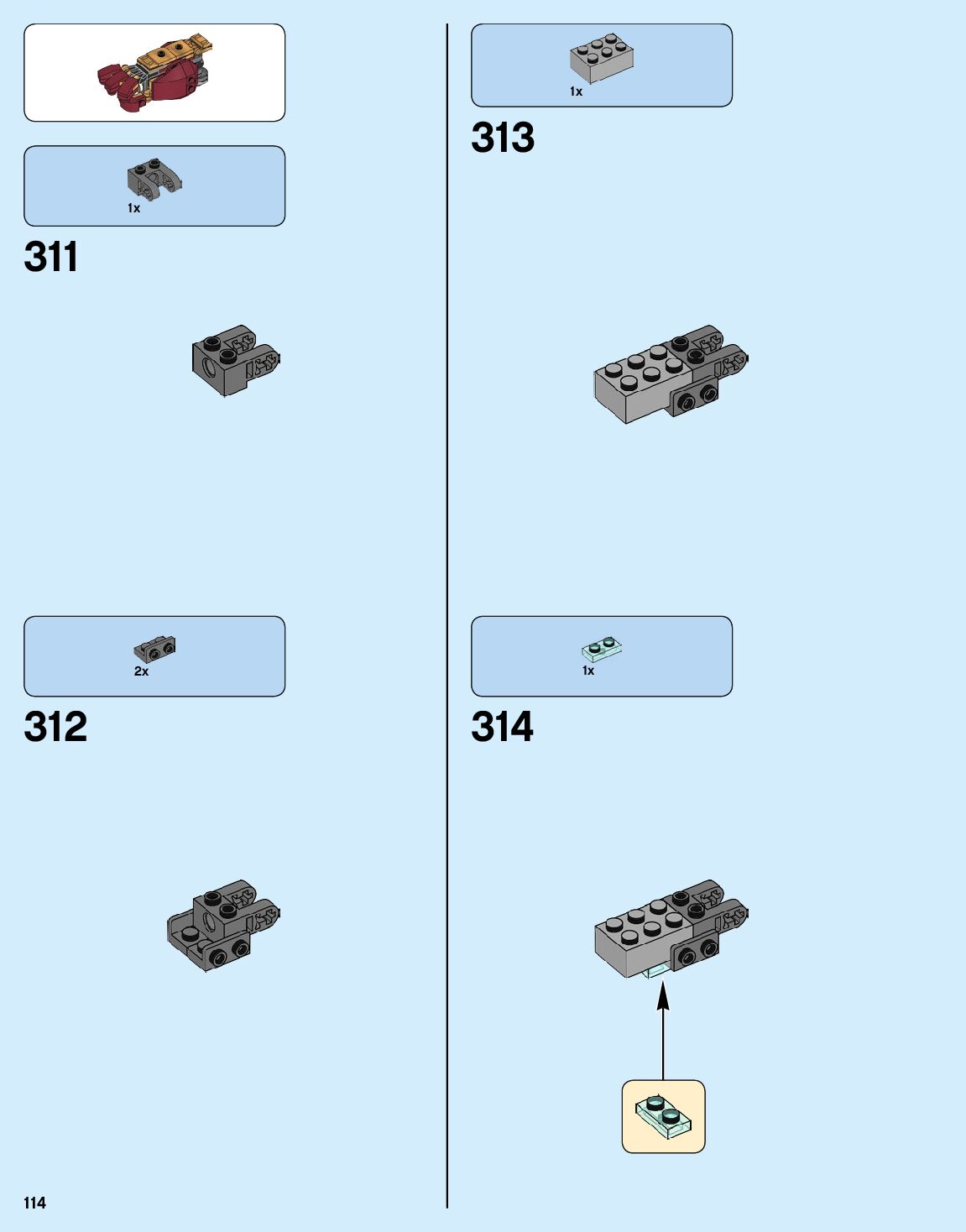 1x

311

2x

312

1x

313

1x

314

114