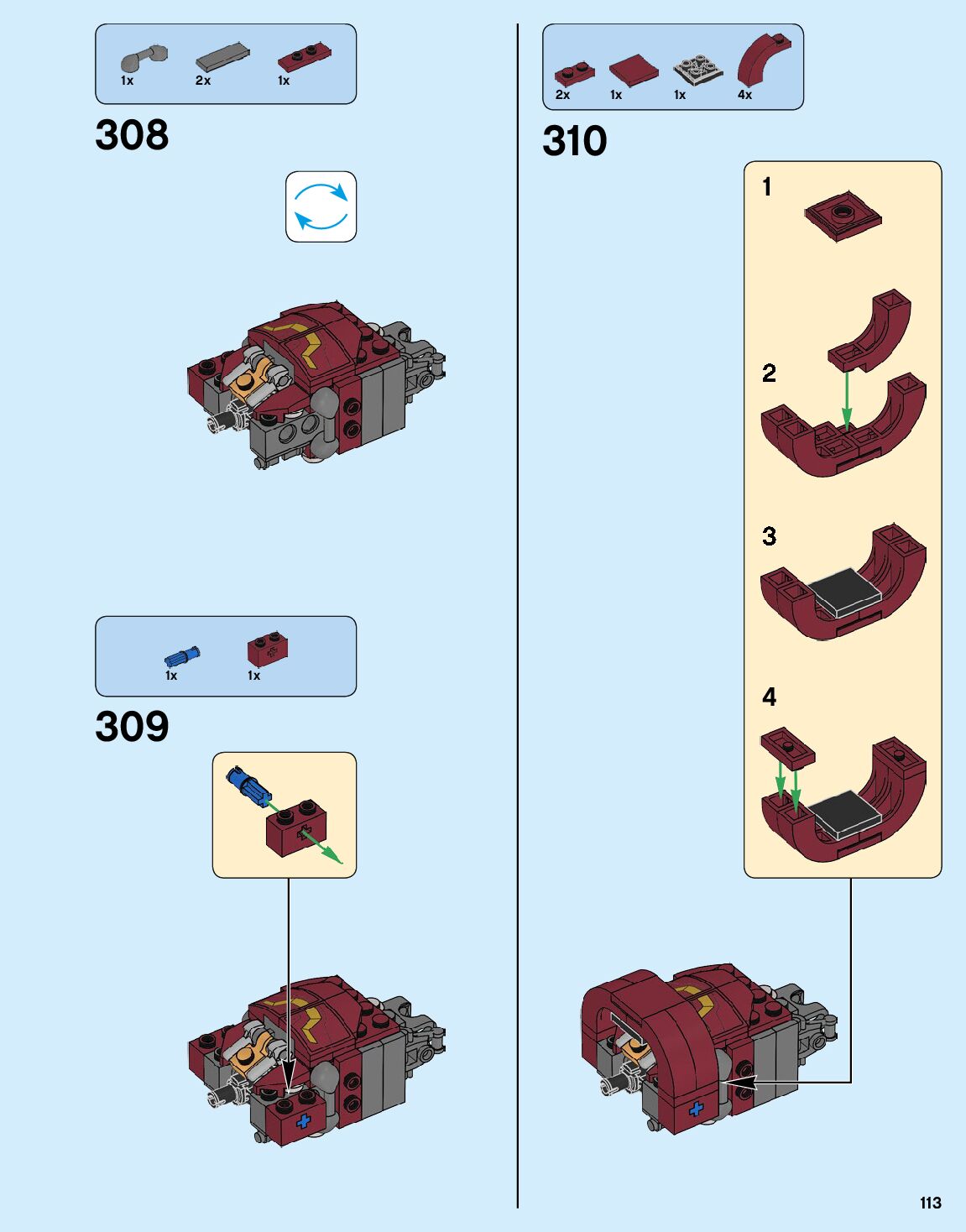 1x 2x 1x

308

1x 1x

309

2x 1x 1x 4x

310

1

2

3

4

113