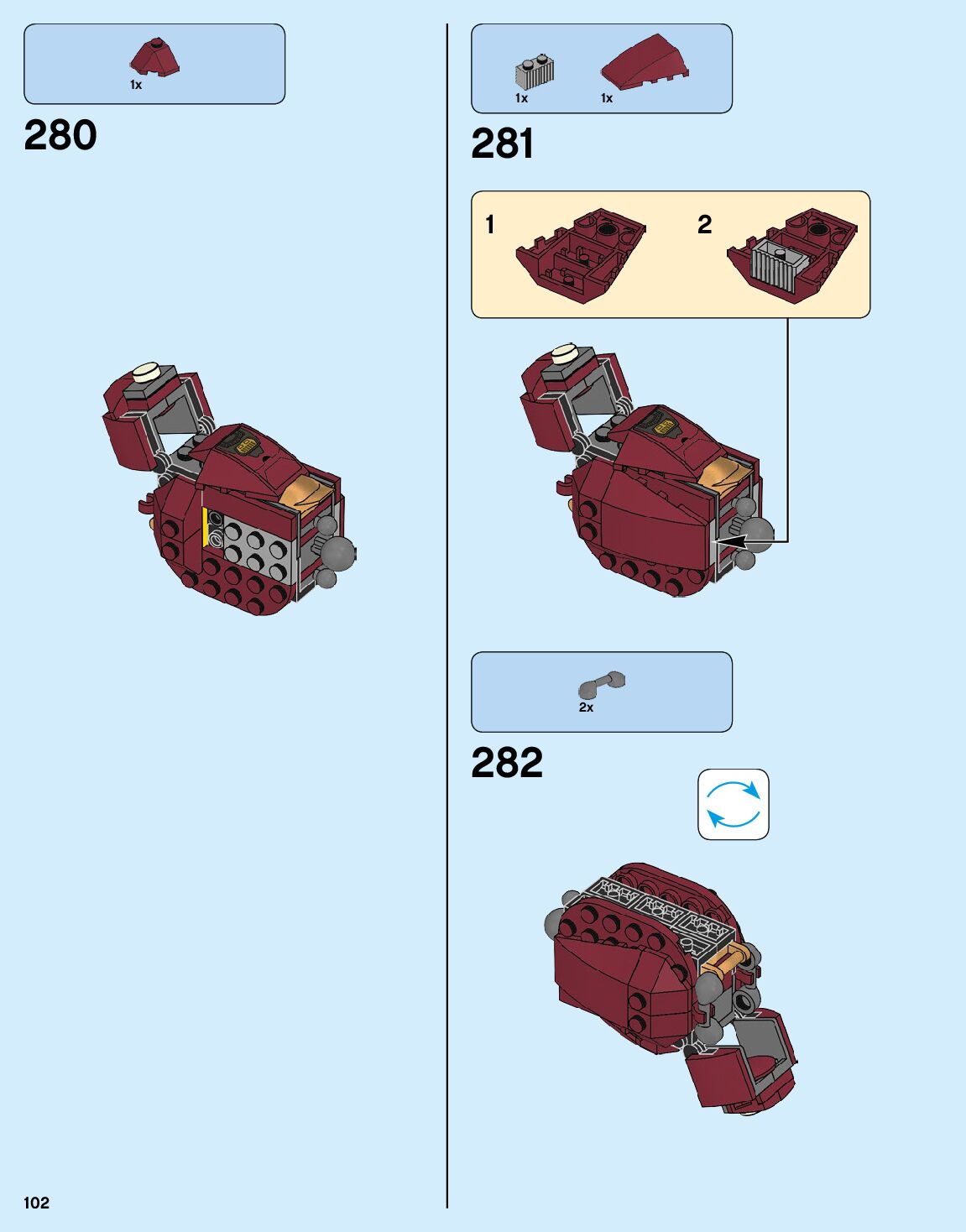 1x

280

1x 1x

281

1

2

2x

282

102