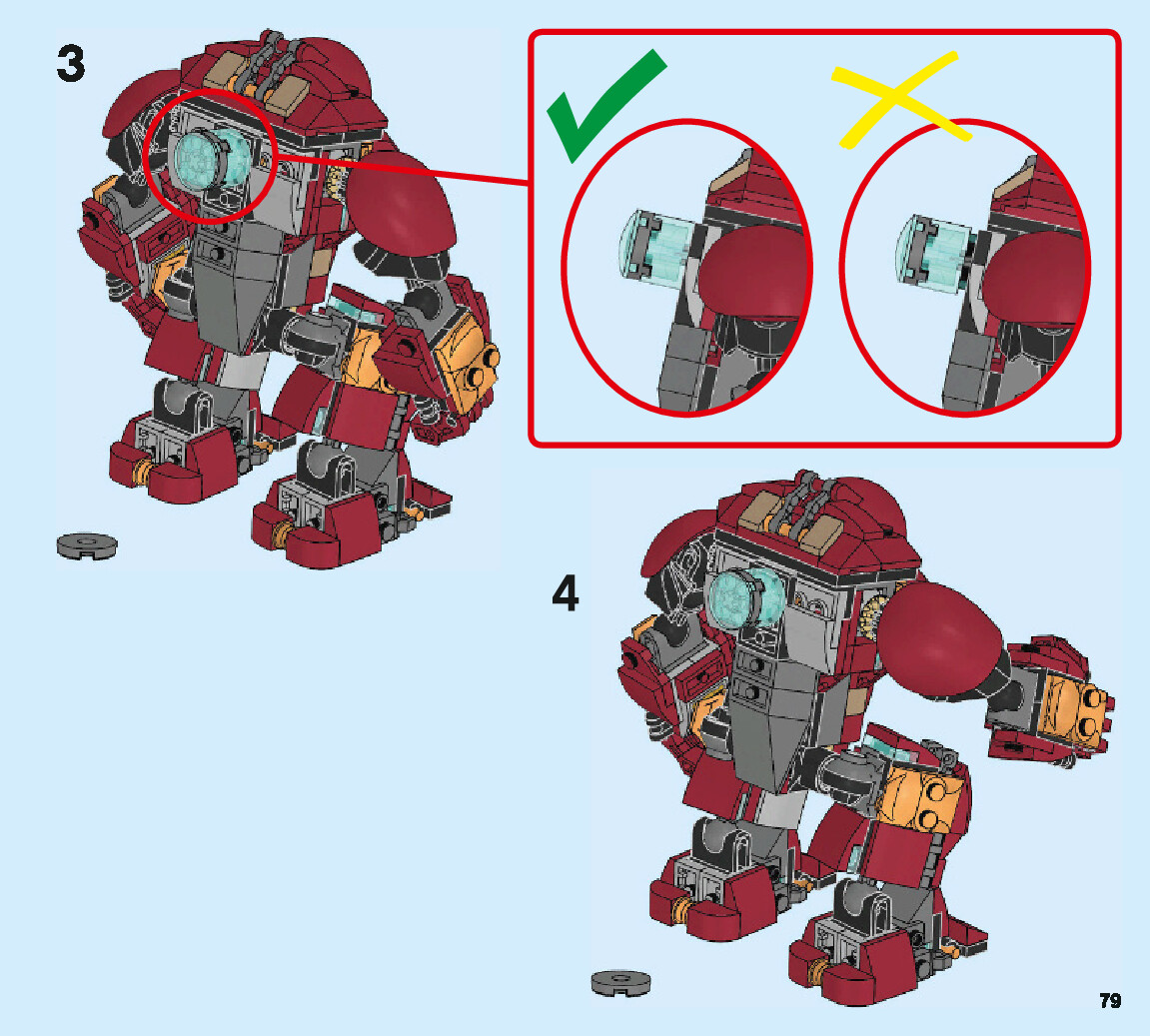 3

4

79