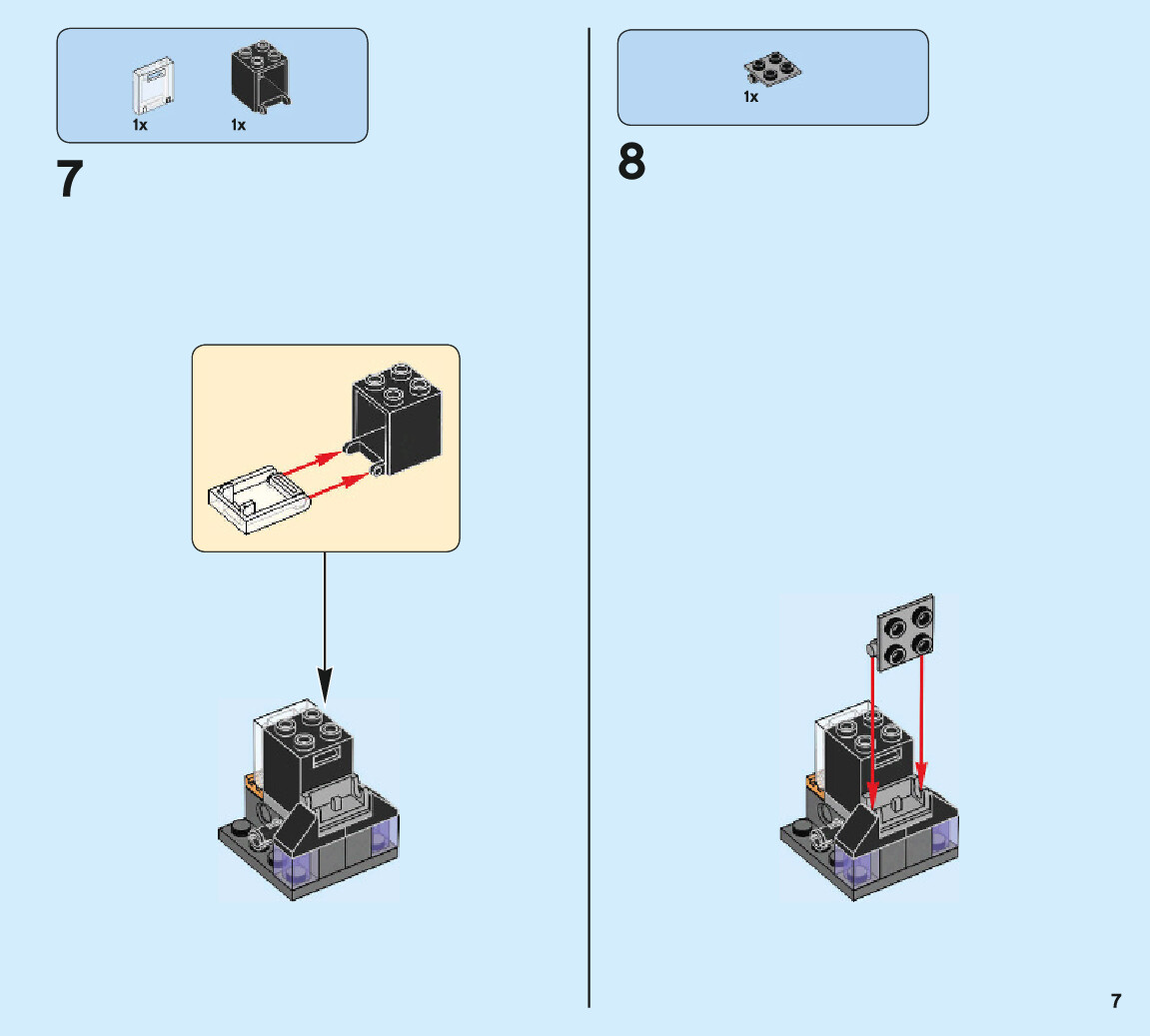 1x 1x

7

1x

8

7