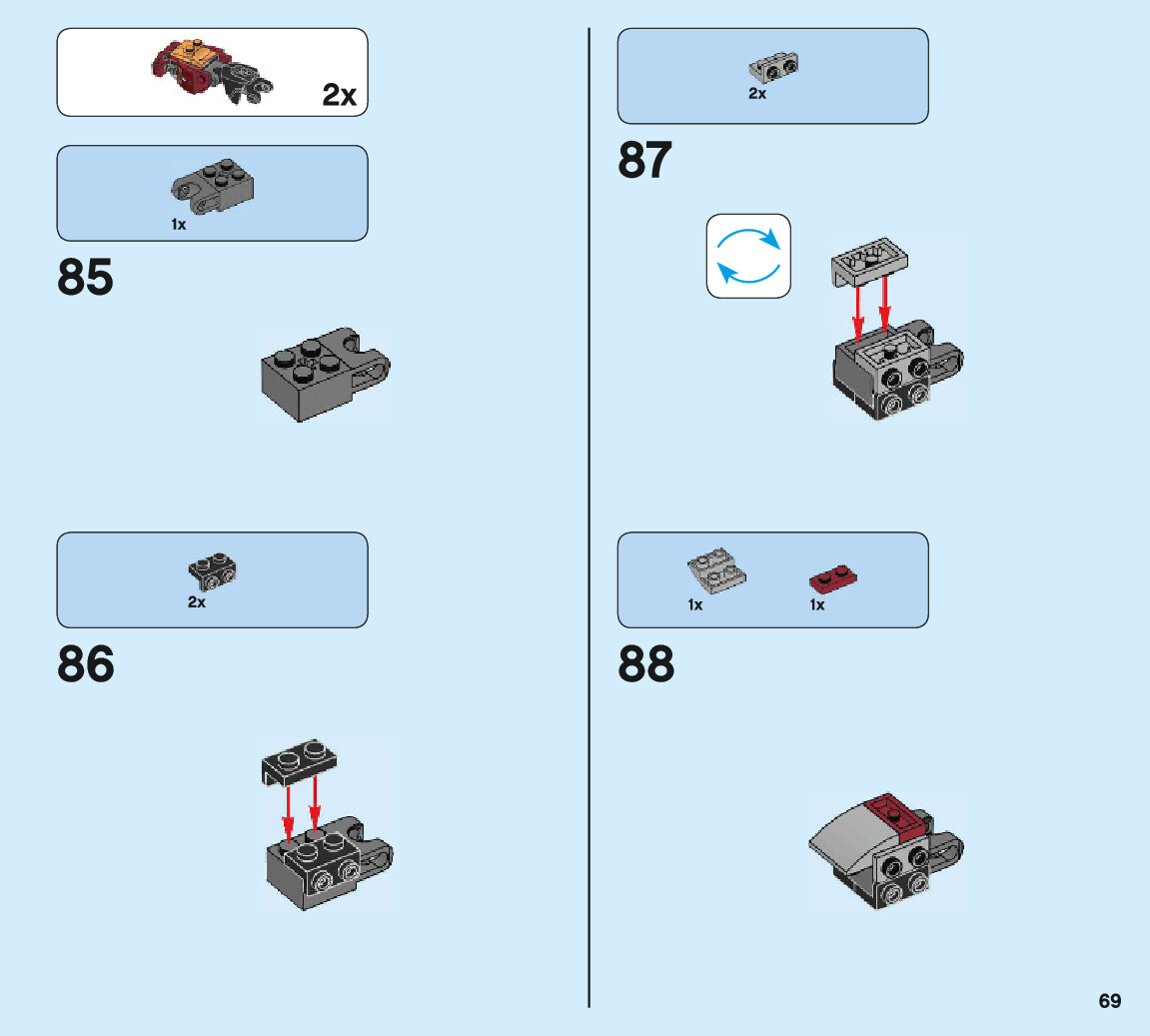 2x

1x

85

2x

86

2x

87

1x
1x

88

69