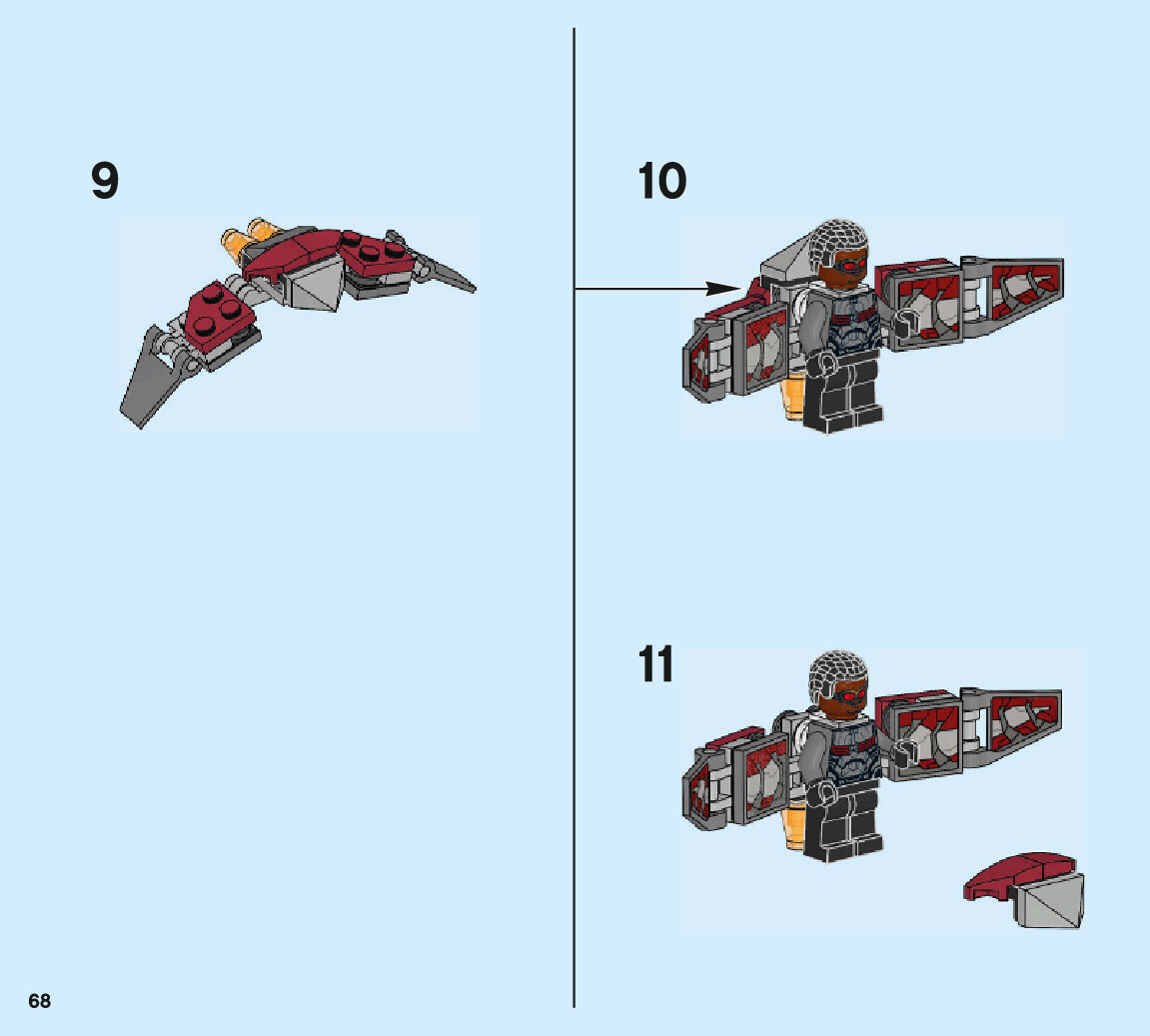 9

10

11

68