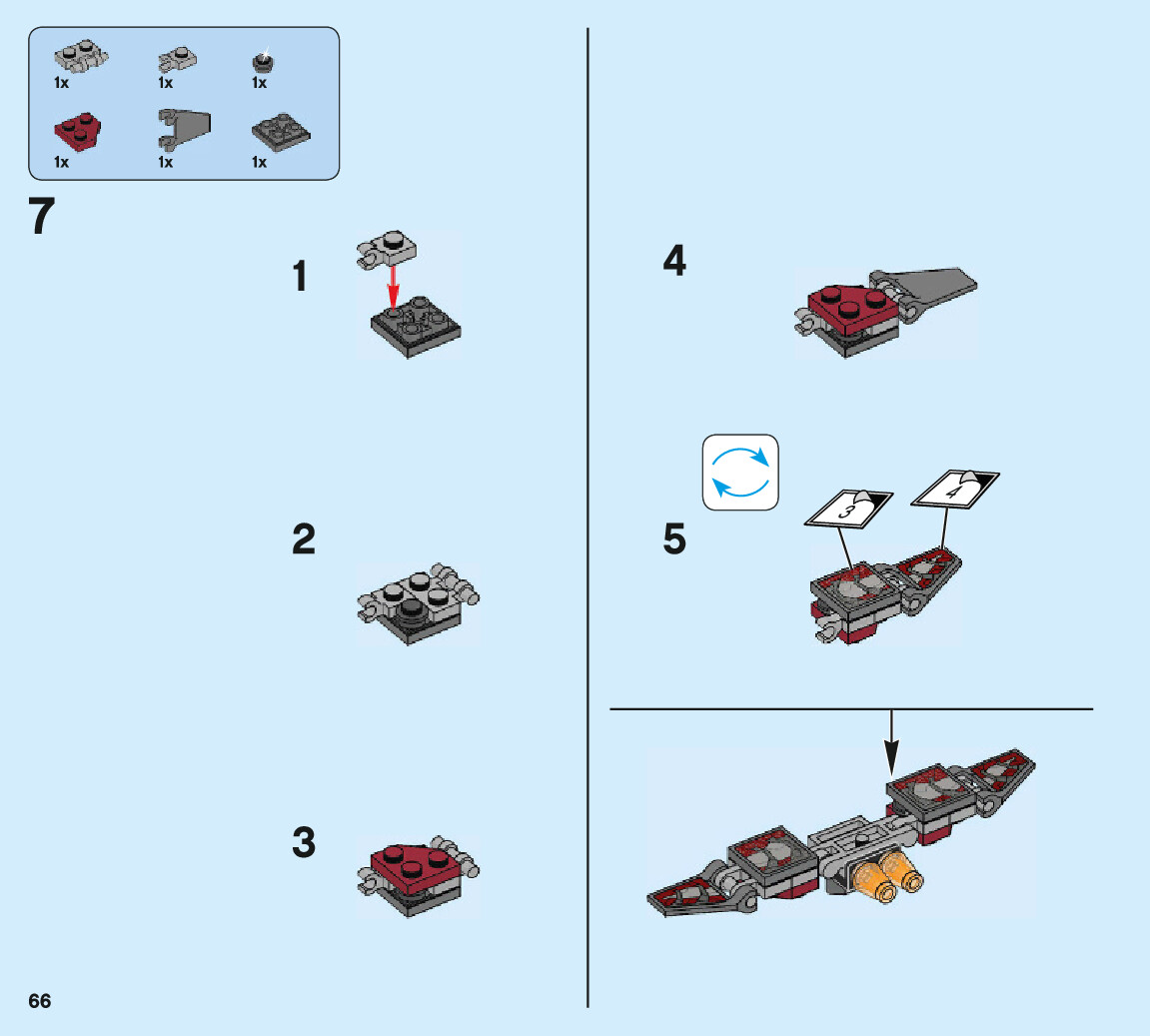 1x 1x 1x
1x 1x 1x

7

1

2

3

4

5

3

4

66