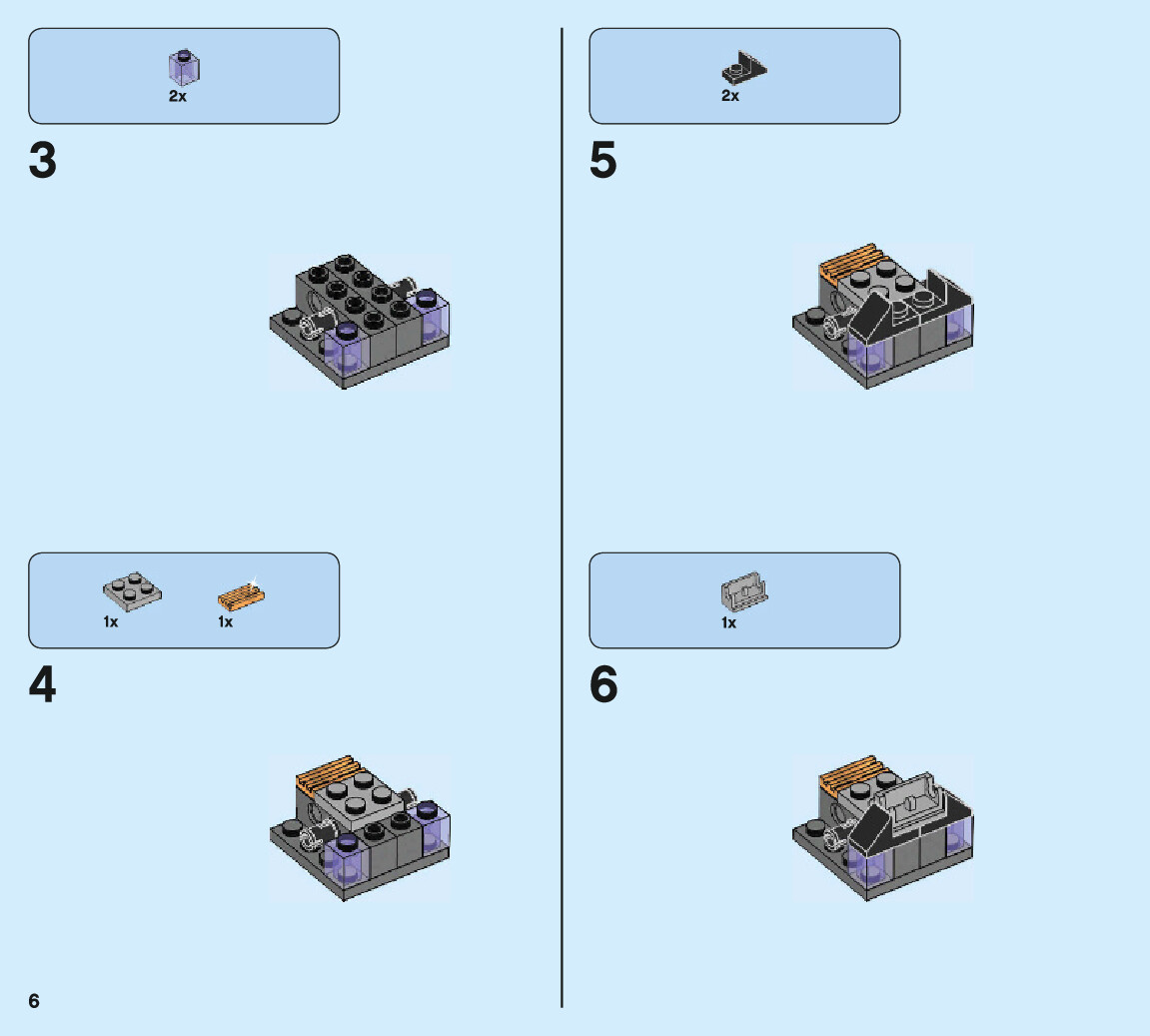 2x

3

1x 1x

4

2x

5

1x

6

6