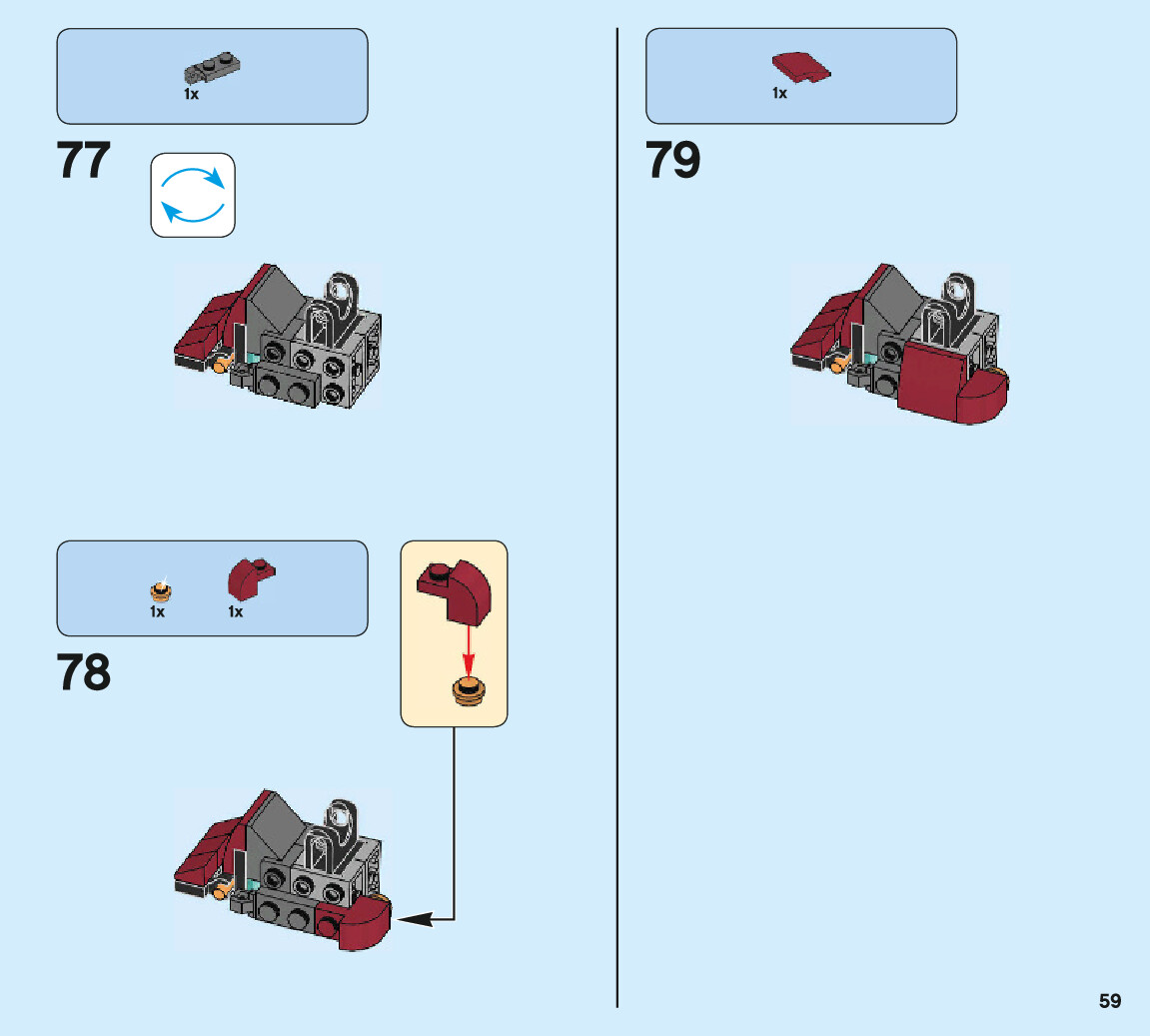 1x

77

1x 1x

78

1x

79

59