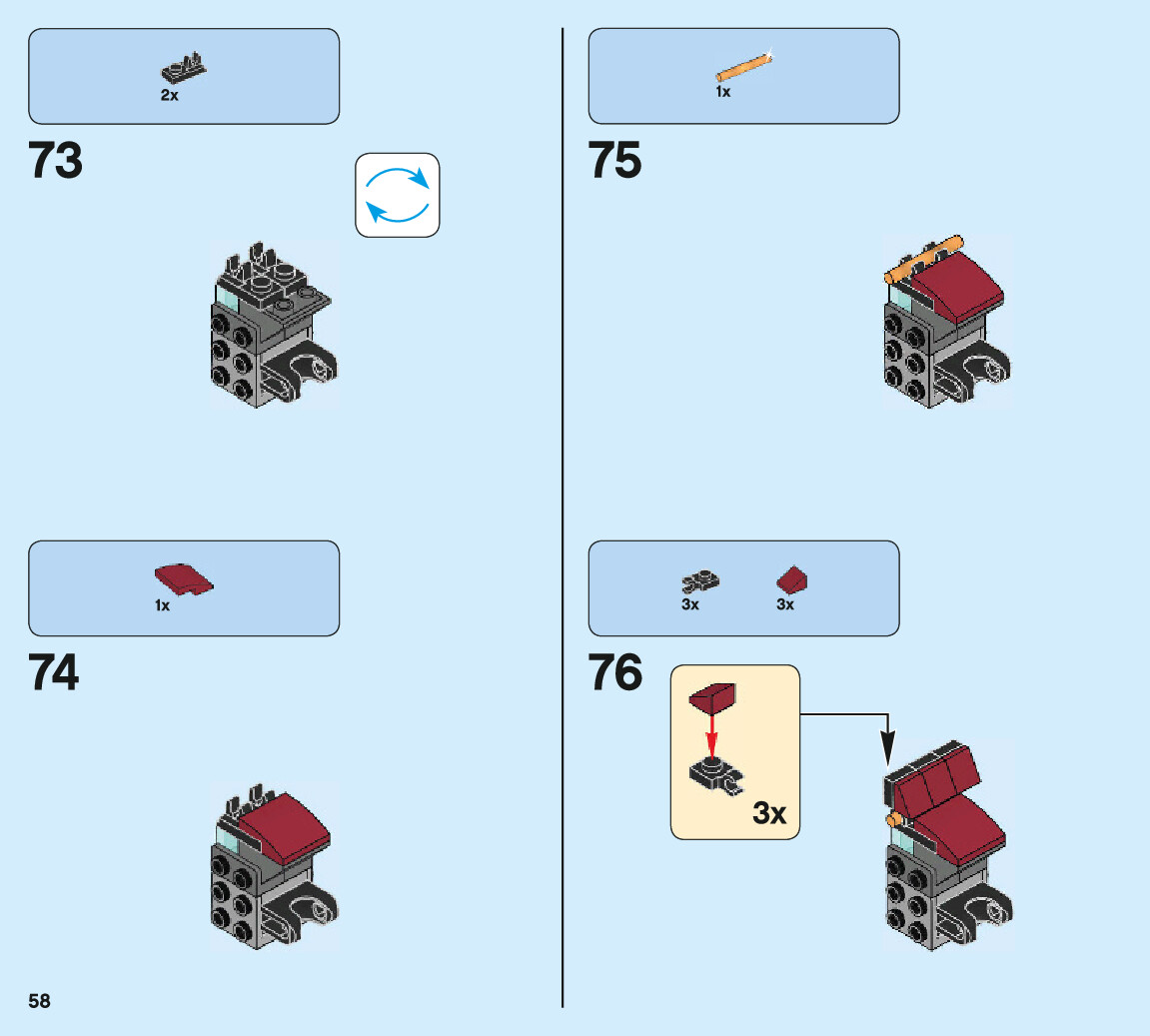 2x

73

1x

74

1x

75

3x

3x

76

3x

58