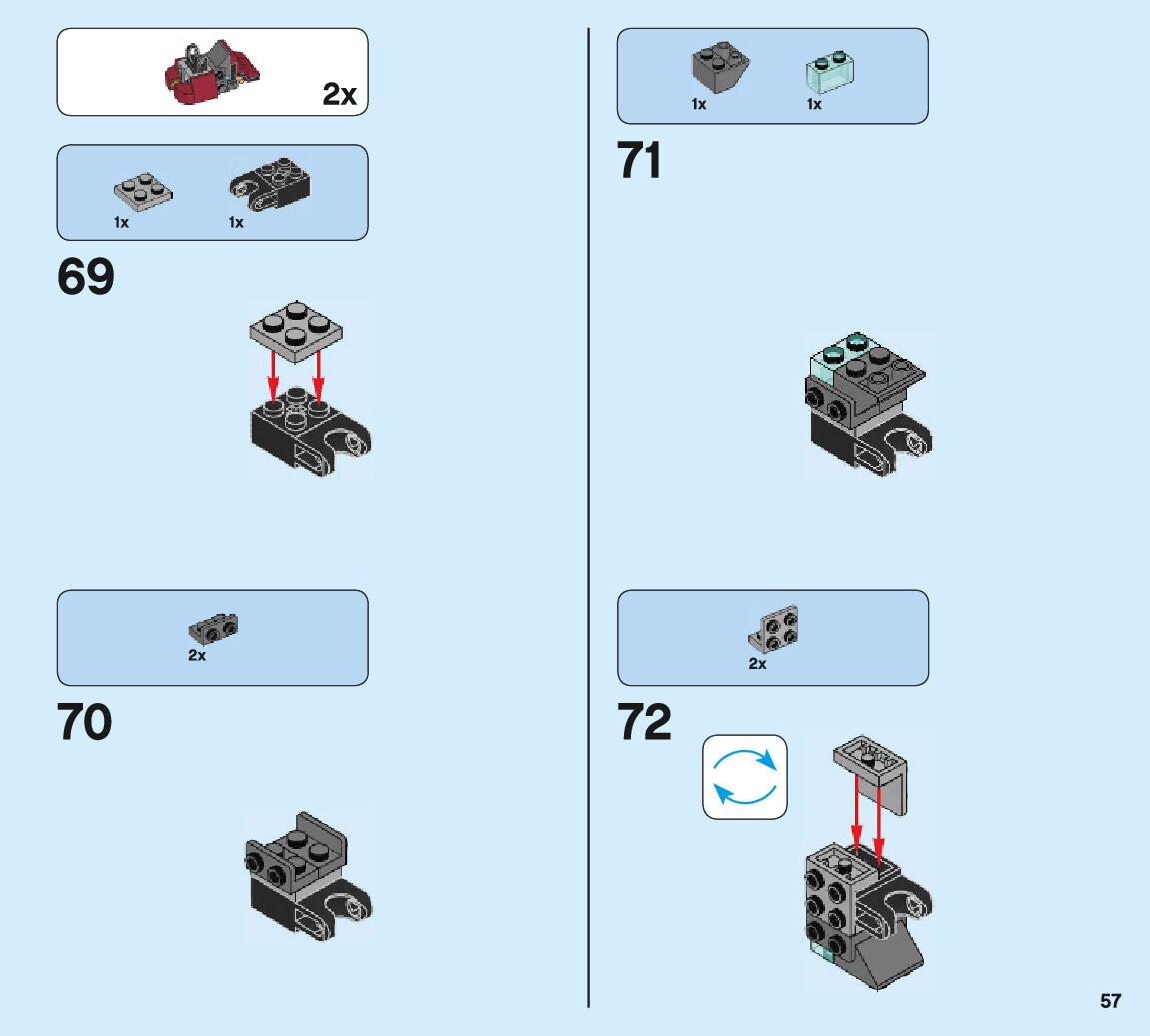 2x

1x 1x

69

2x

70

1x 1x

71

2x

72

57