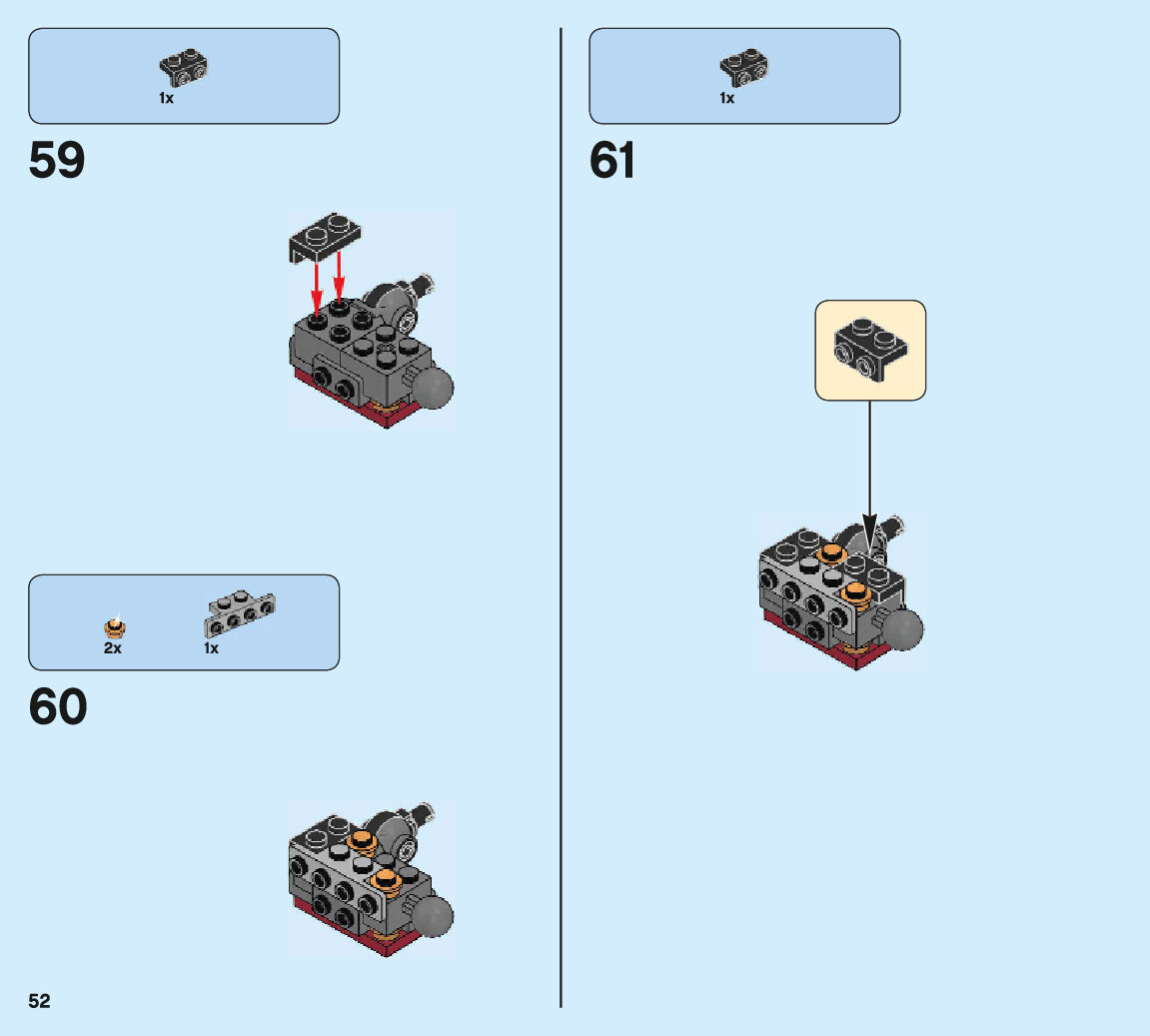 1x

59

2x 1x

60

52

1x

61