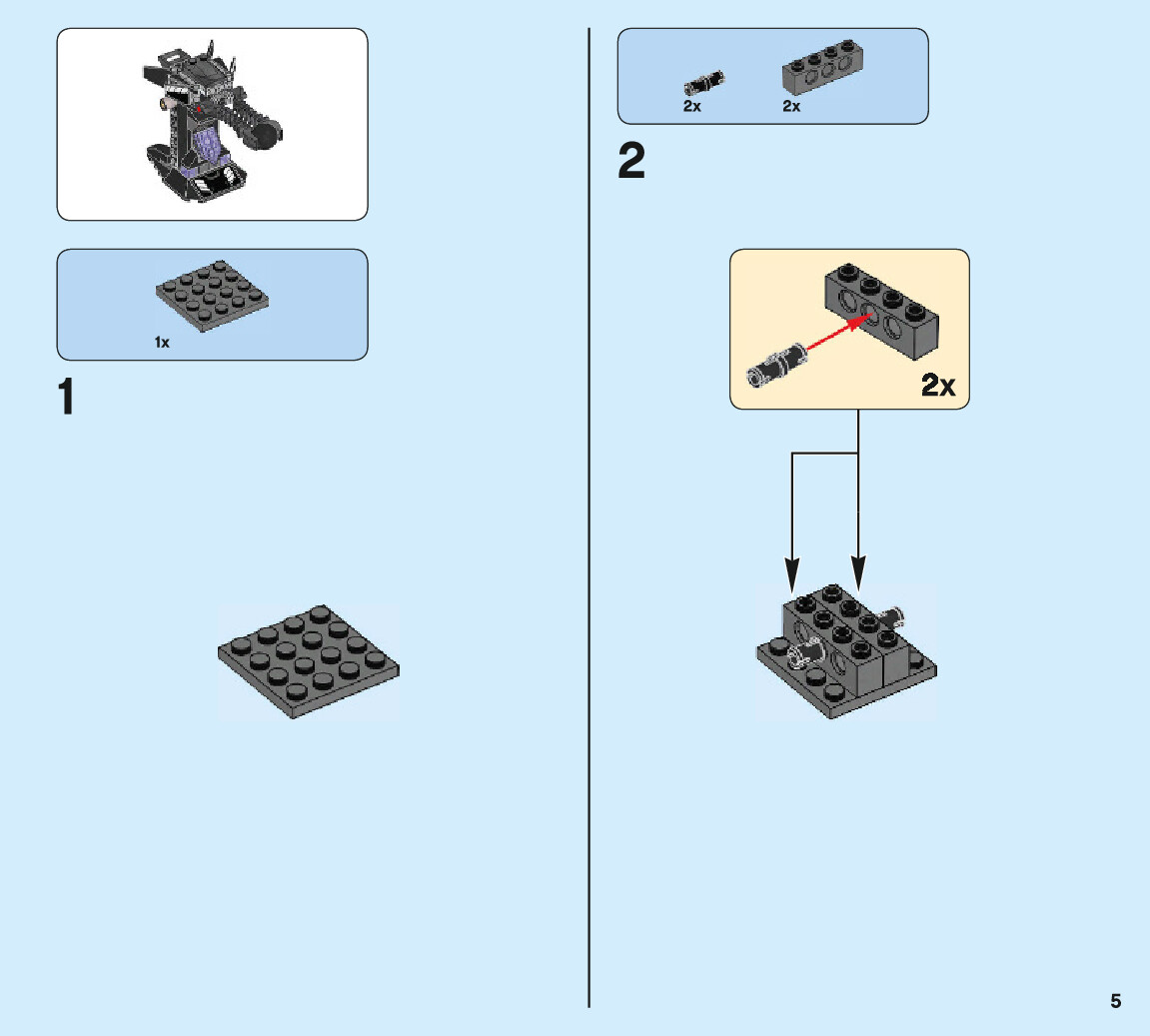 1x

1

2x 2x

2

2x

5