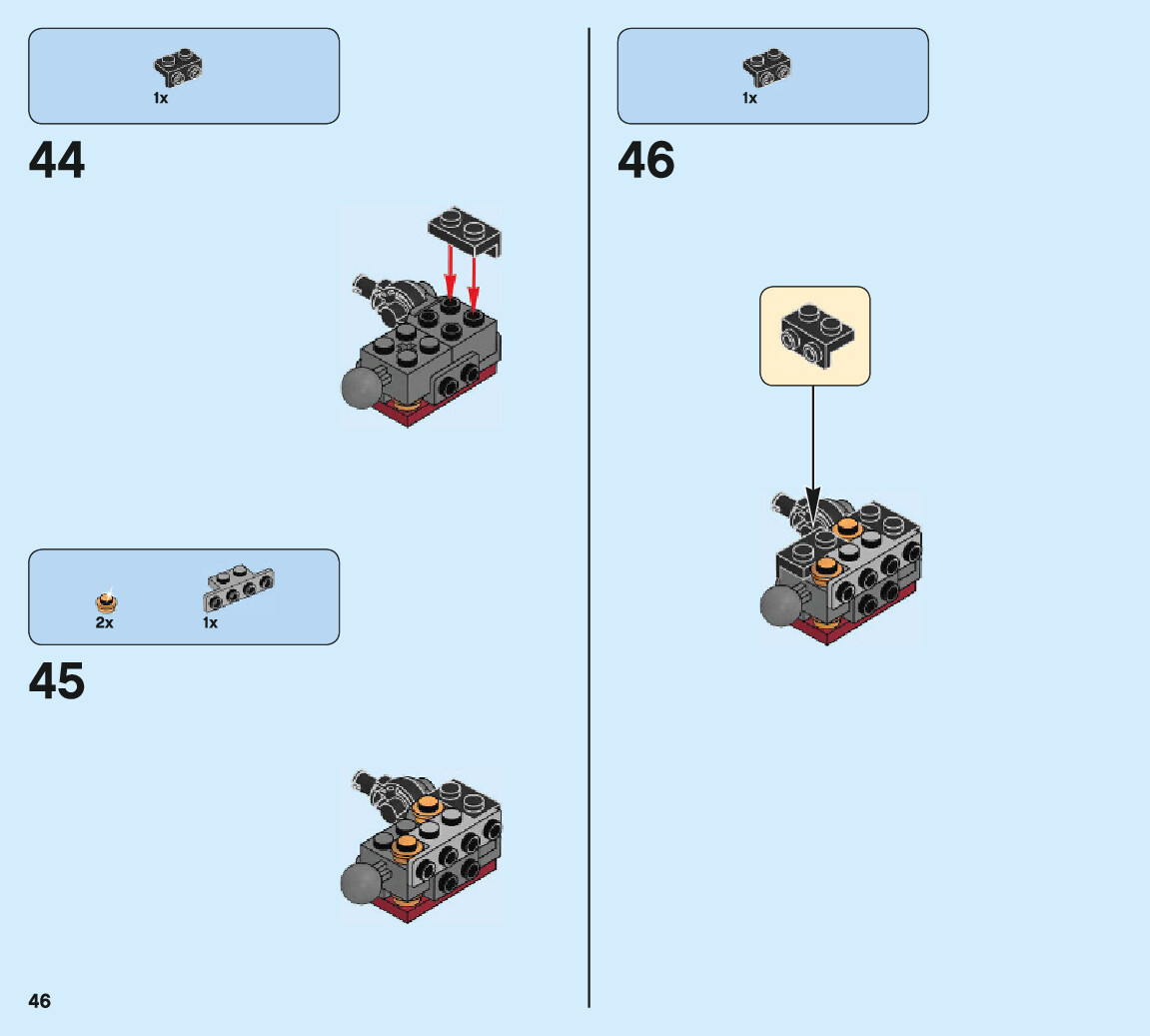 1x

44

2x 1x

45

46

1x

46