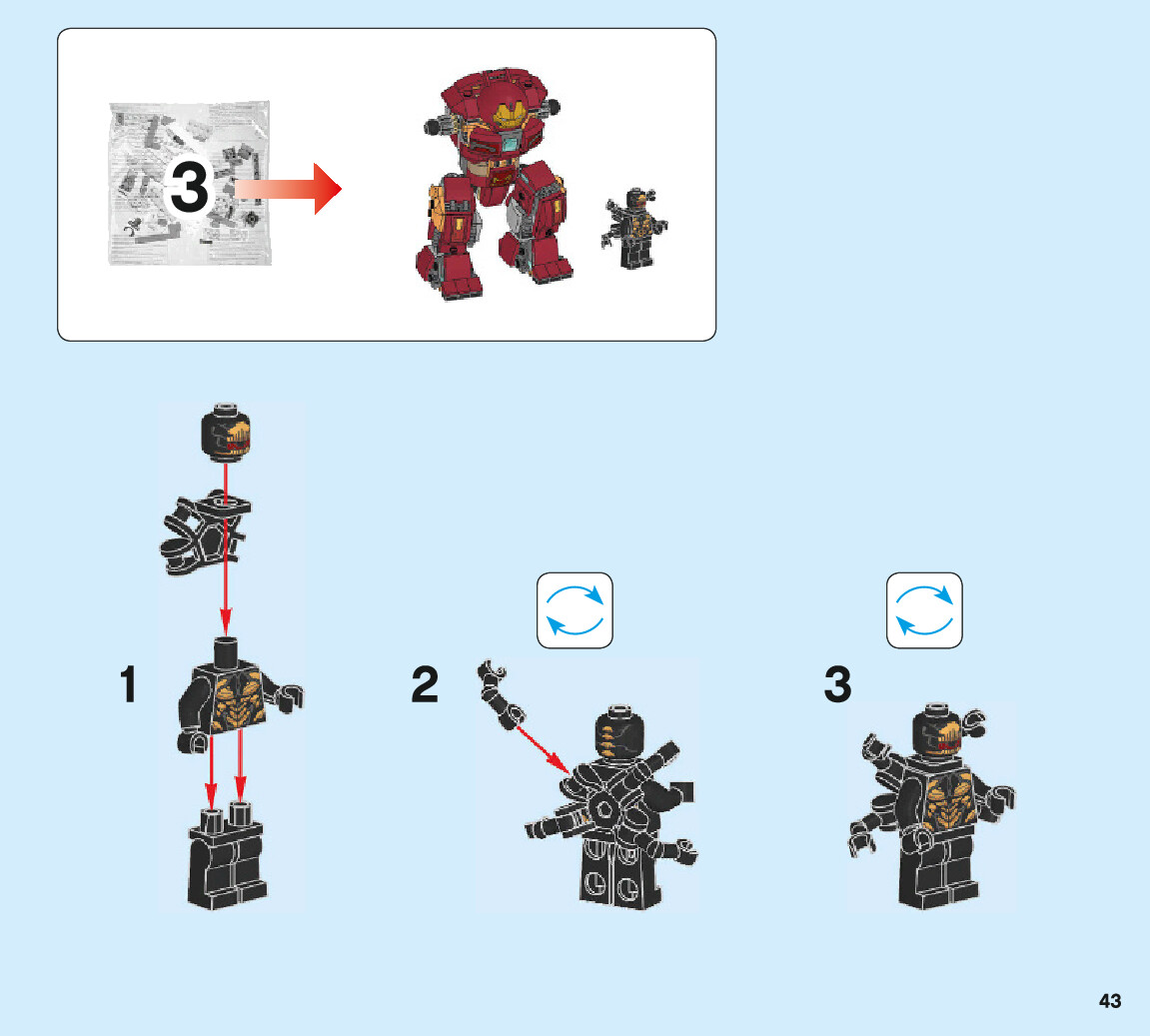 3

1

2

3

43