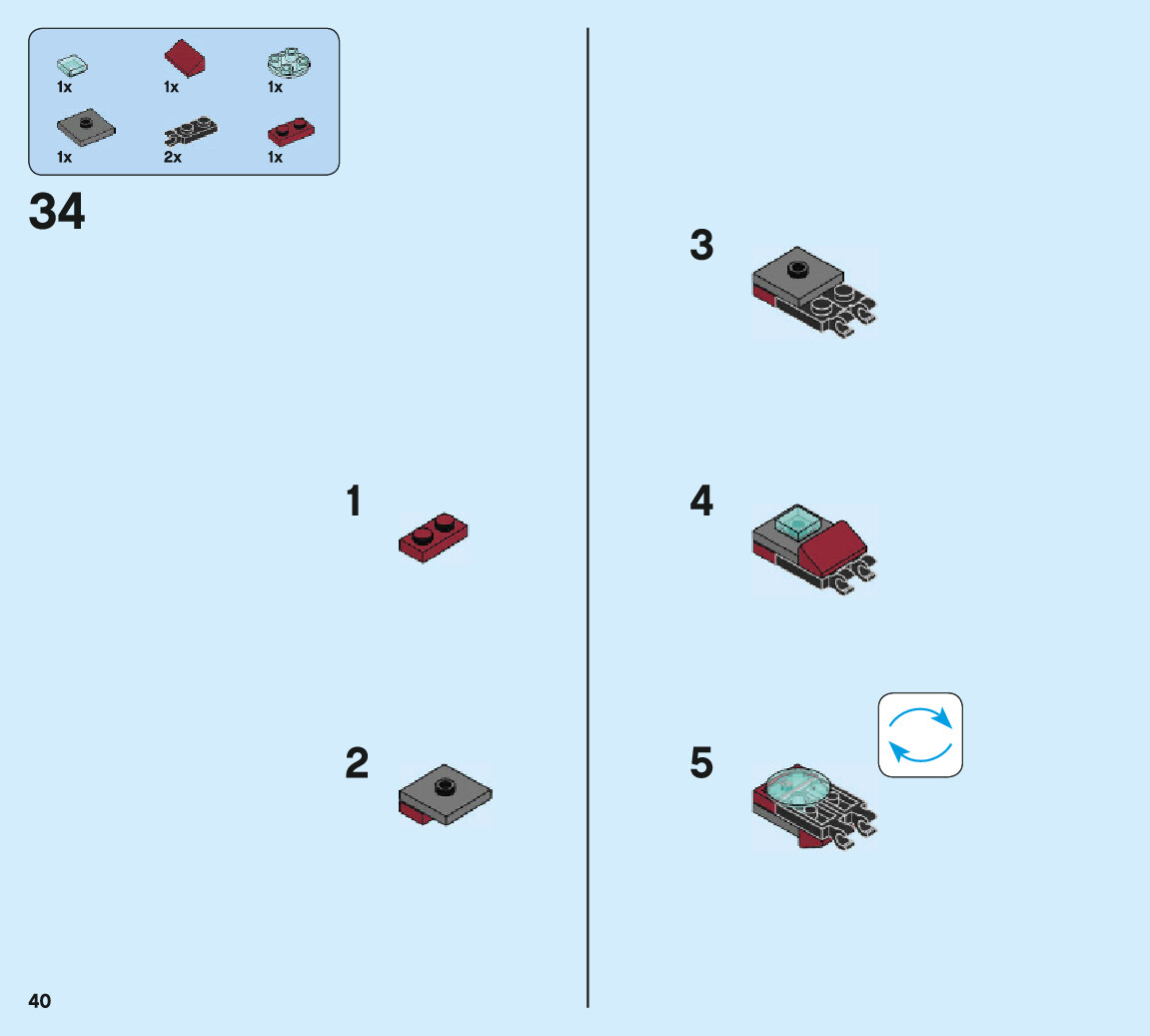 1x 1x 1x
1x 2x 1x

34

1

2

3

4

5

40