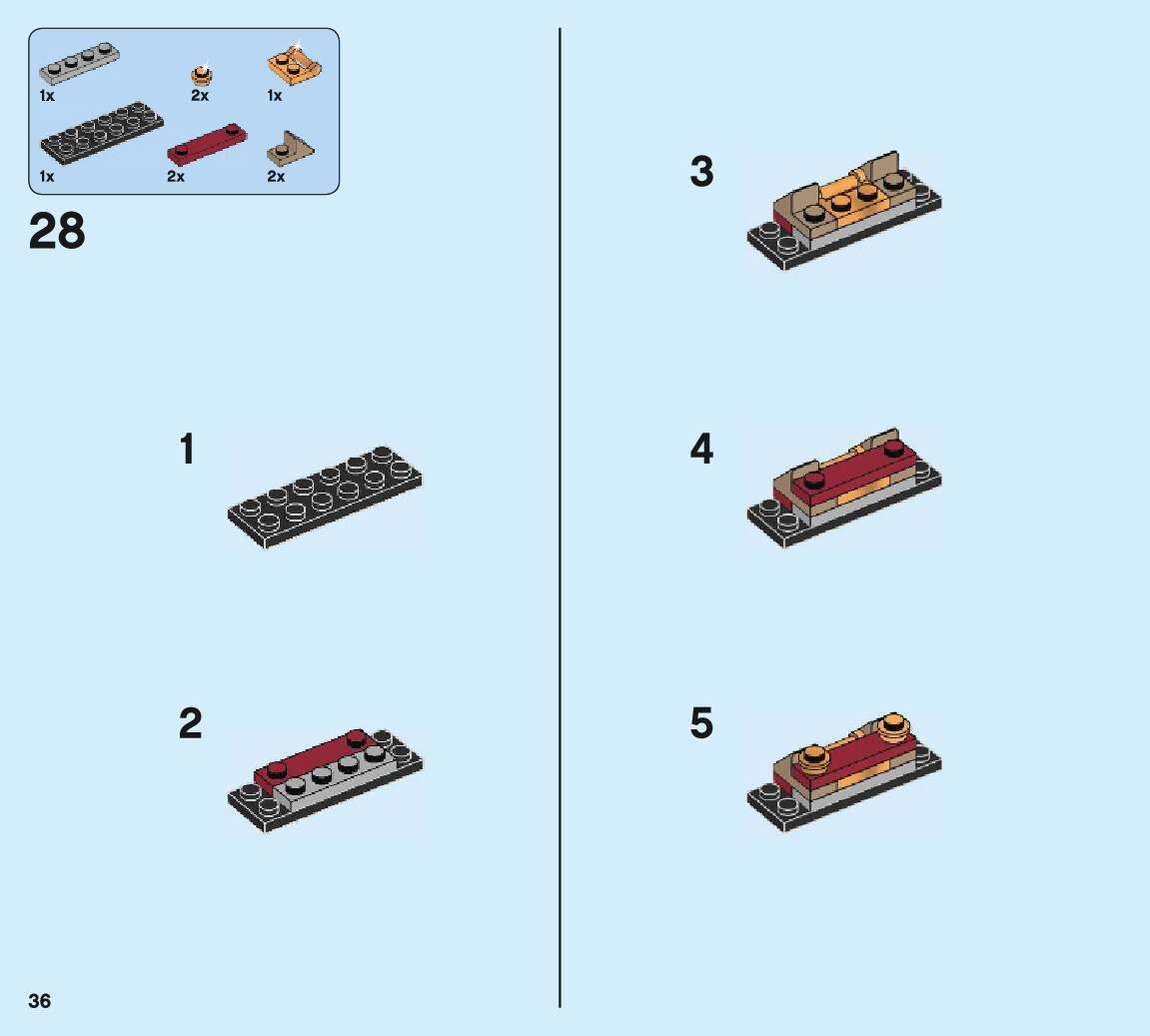 1x
2x
1x
1x
2x
2x

28

1

2

3

4

5

36